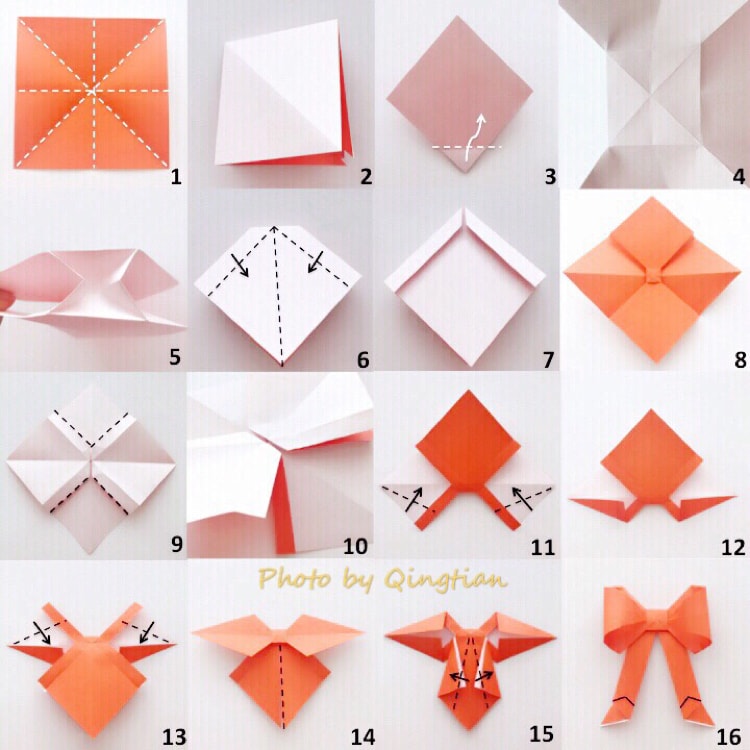 1
2
3
4
5
6
7
8
9
10
11
12
Photo by Qingtian
13
14
15
16