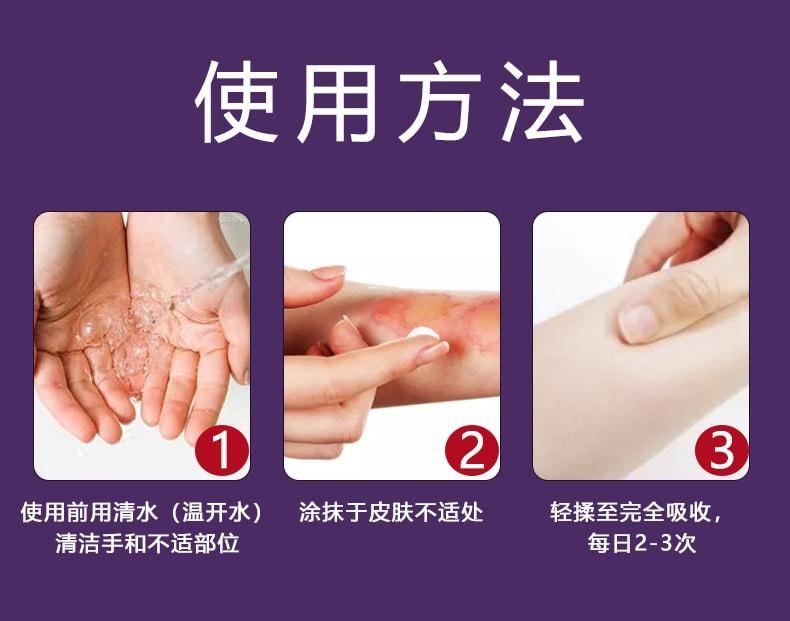 使用方法

1

使用前用清水（温开水）清洁手和不适部位

2

涂抹于皮肤不适处

3

轻揉至完全吸收，每日2-3次