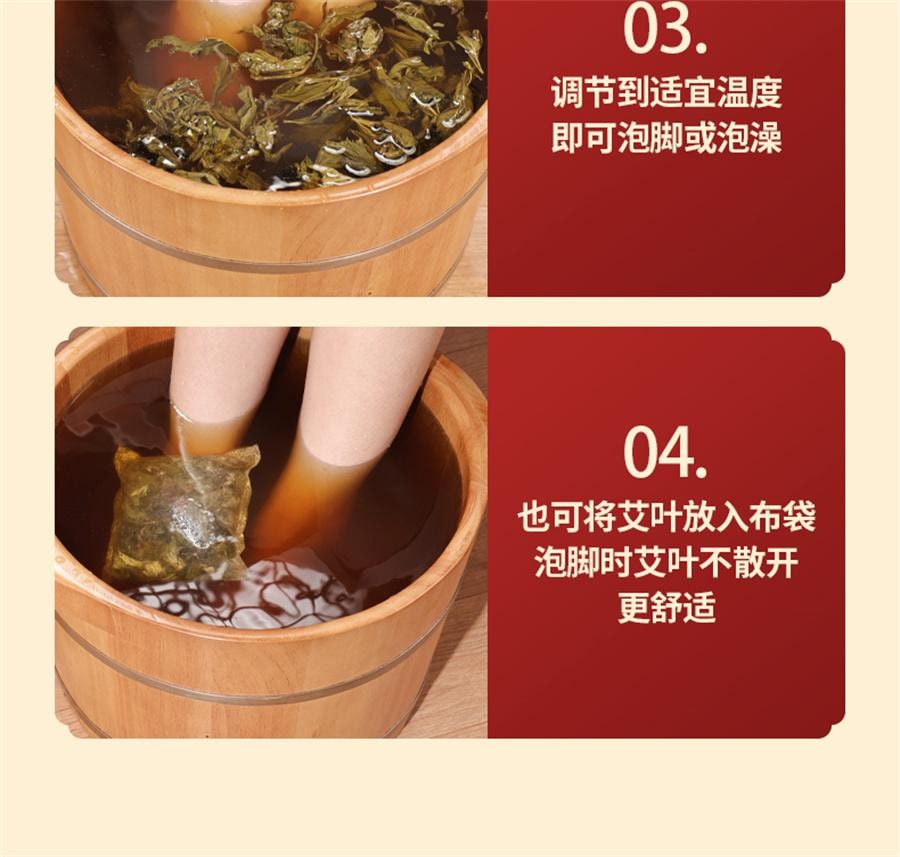 03.
调节到适宜温度
即可泡脚或泡澡

04.
也可将艾叶放入布袋
泡脚时艾叶不散开
更舒适