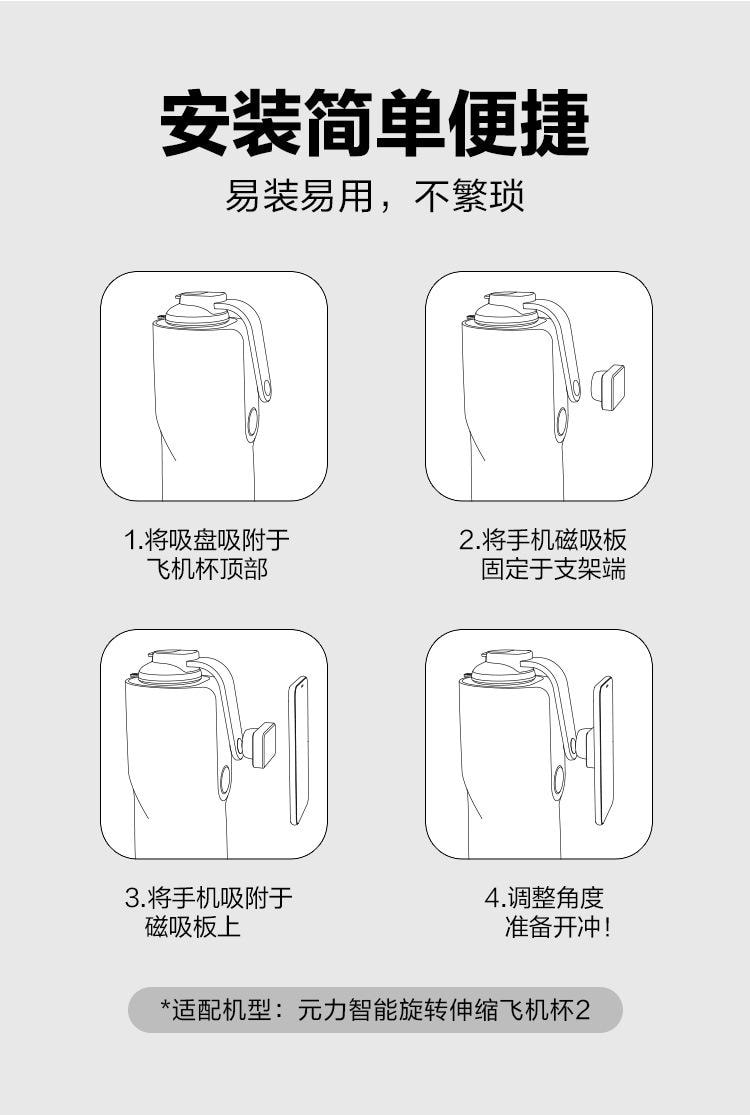 安装简单便捷

易装易用，不繁琐

1.将吸盘吸附于飞机杯顶部

2.将手机磁吸板固定于支架端

3.将手机吸附于磁吸板上

4.调整角度准备开冲！

*适配机型：元力智能旋转伸缩飞机杯2