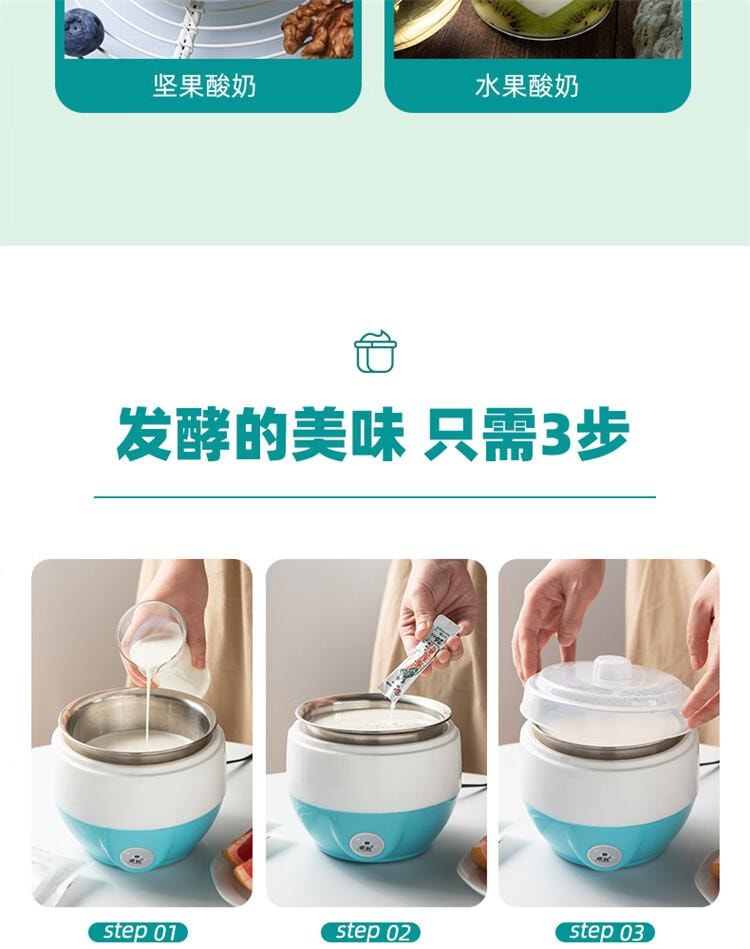 坚果酸奶

水果酸奶

发酵的美味 只需3步

step 01

step 02

step 03