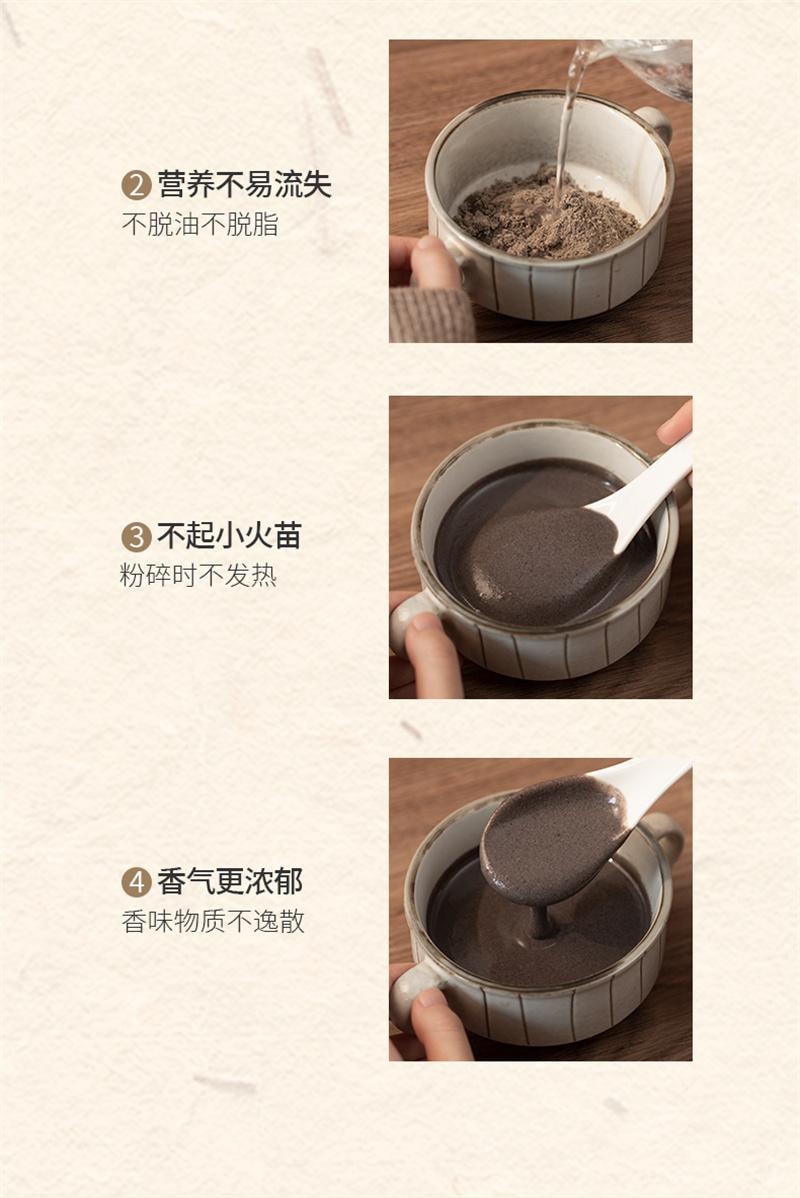 2 营养不易流失
不脱油不脱脂

3 不起小火苗
粉碎时不发热

4 香气更浓郁
香味物质不逸散