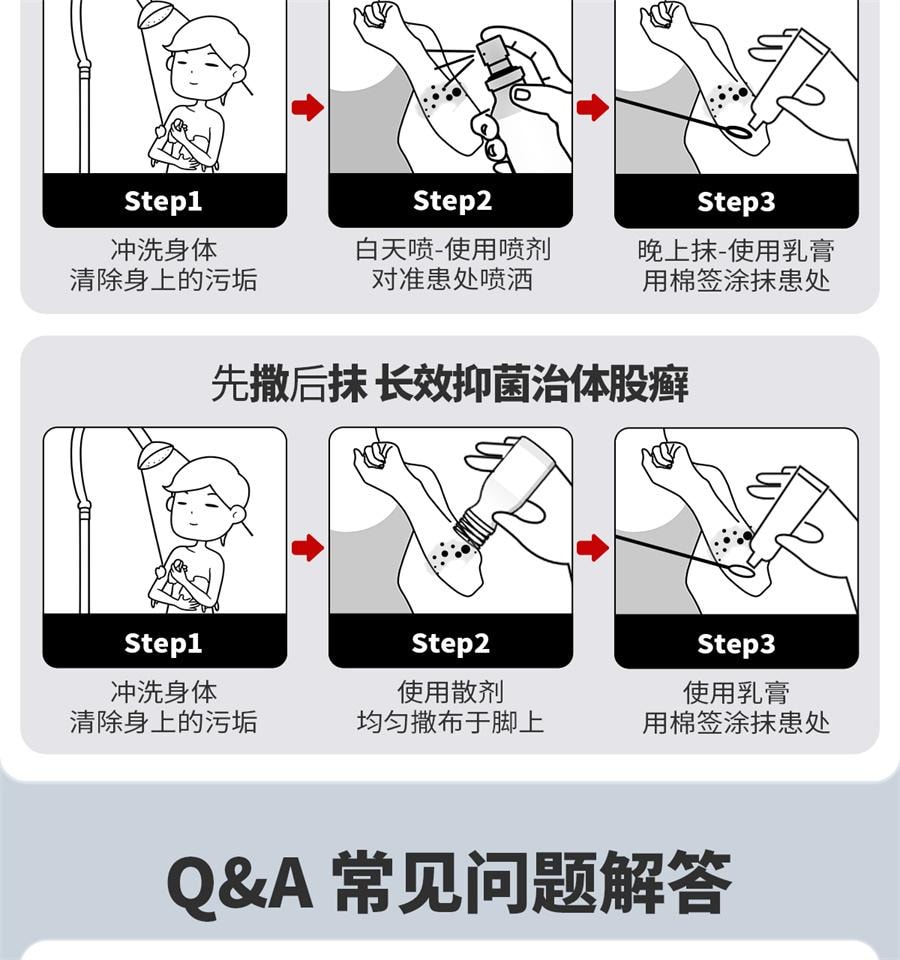 Step1
冲洗身体
清除身上的污垢

Step2
白天喷-使用喷剂
对准患处喷洒

Step3
晚上抹-使用乳膏
用棉签涂抹患处

先撒后抹 长效抑菌治体股癣

Step1
冲洗身体
清除身上的污垢

Step2
使用散剂
均匀撒布于脚上

Step3
使用乳膏
用棉签涂抹患处

Q&A 常见问题解答