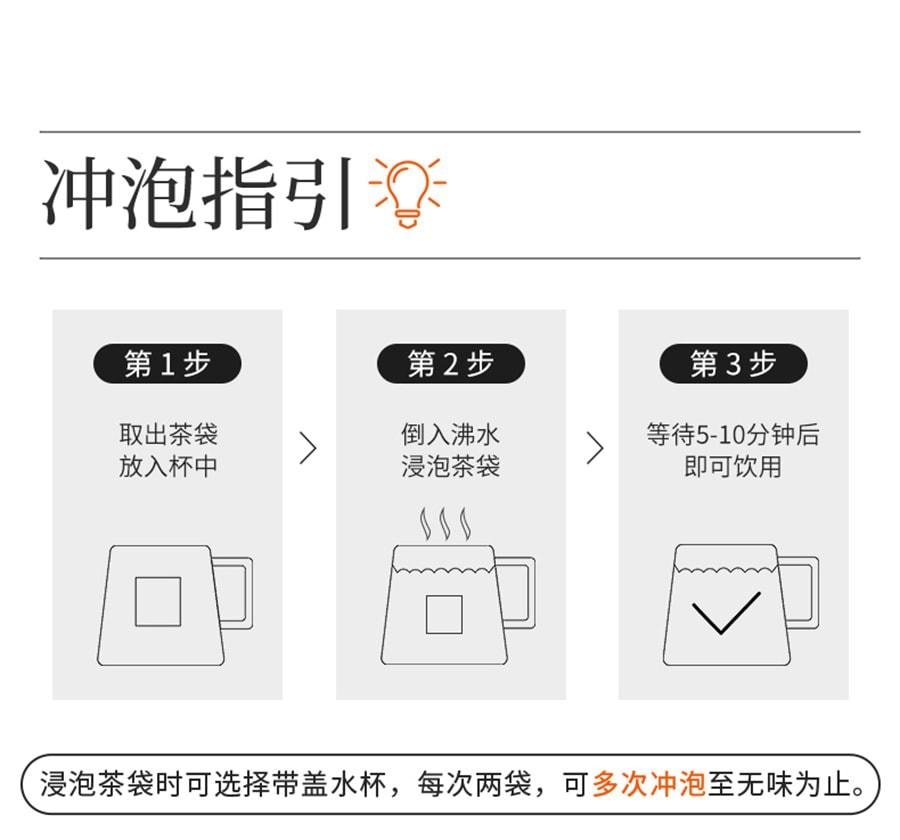 冲泡指引

第 1 步

取出茶袋
放入杯中

第 2 步

倒入沸水
浸泡茶袋

第 3 步

等待5-10分钟后
即可饮用

浸泡茶袋时可选择带盖水杯，每次两袋，可多次冲泡至无味为止。