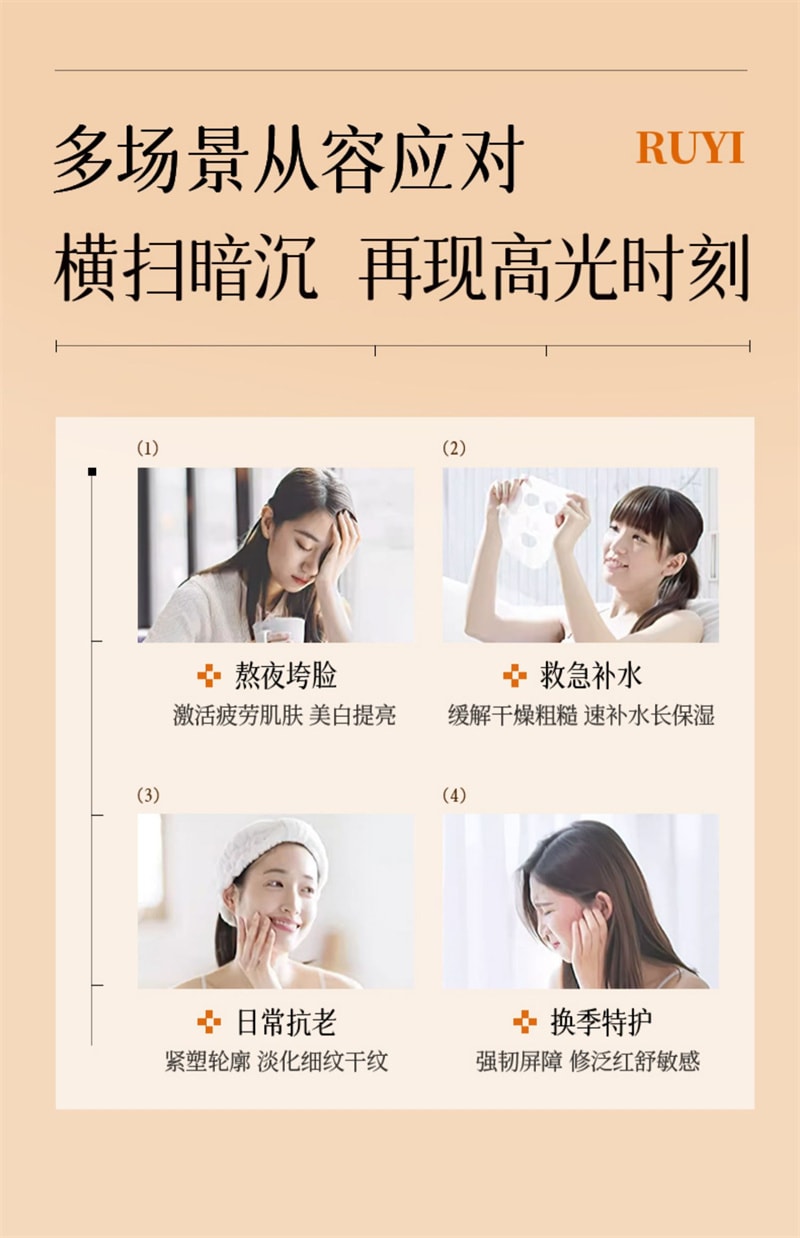 多场景从容应对

RUYI

横扫暗沉 再现高光时刻

(1)

熬夜垮脸

激活疲劳肌肤 美白提亮

(2)

救急补水

缓解干燥粗糙 速补水长保湿

(3)

日常抗老

紧塑轮廓 淡化细纹干纹

(4)

换季特护

强韧屏障 修泛红舒敏感