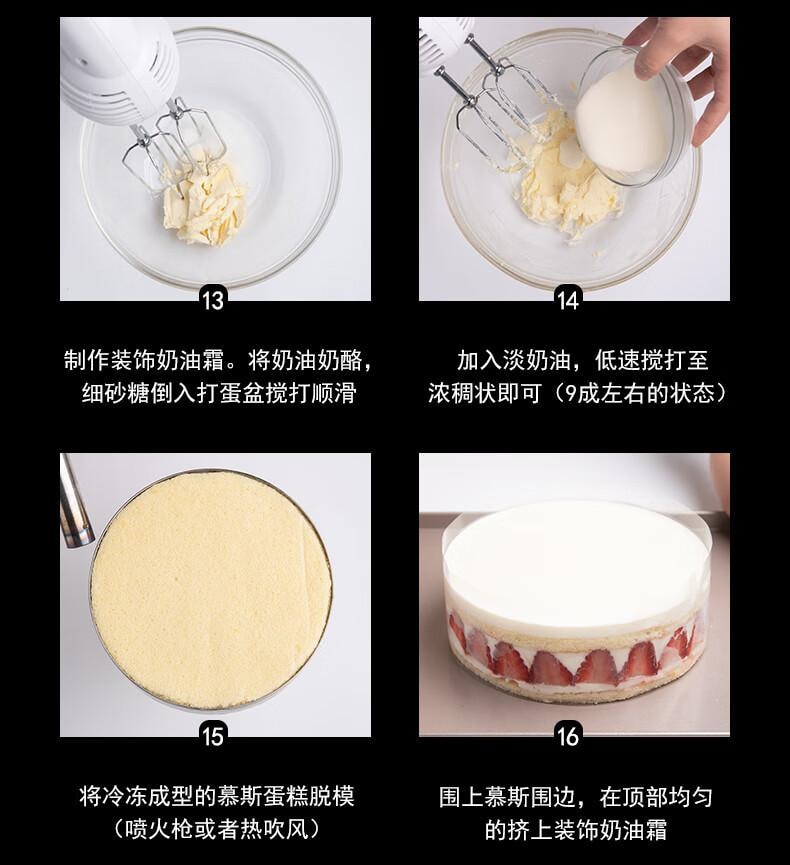 13

制作装饰奶油霜。将奶油奶酪，细砂糖倒入打蛋盆搅打顺滑

14

加入淡奶油，低速搅打至浓稠状即可（9成左右的状态）

15

将冷冻成型的慕斯蛋糕脱模（喷火枪或者热吹风）

16

围上慕斯围边，在顶部均匀的挤上装饰奶油霜