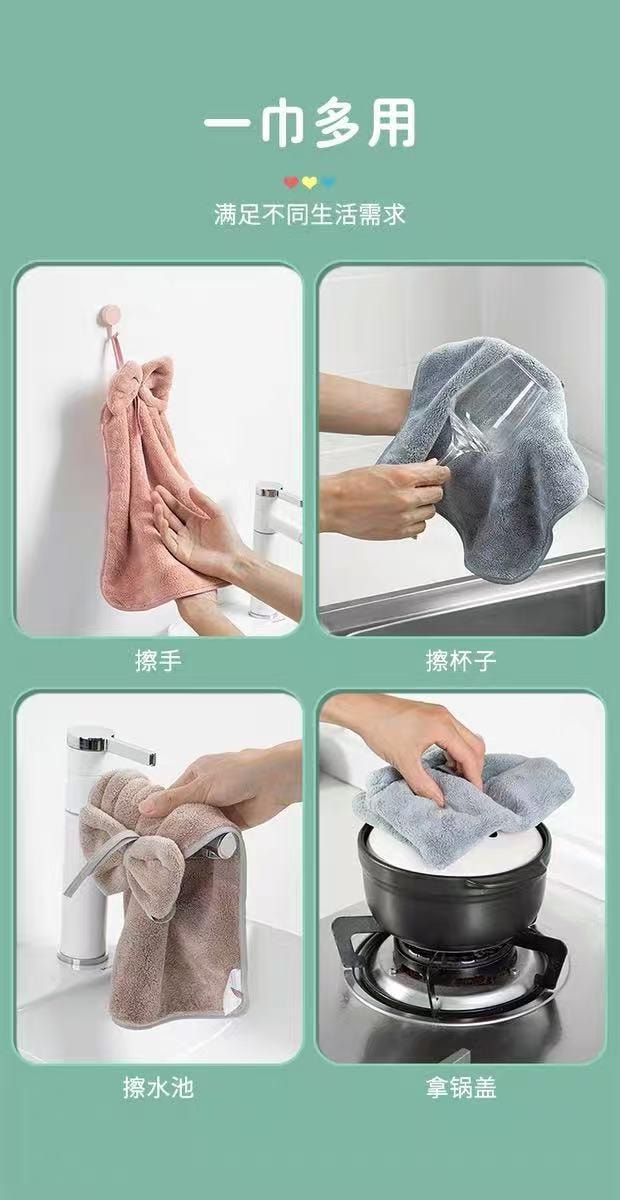 一巾多用

满足不同生活需求

擦手

擦杯子

擦水池

拿锅盖