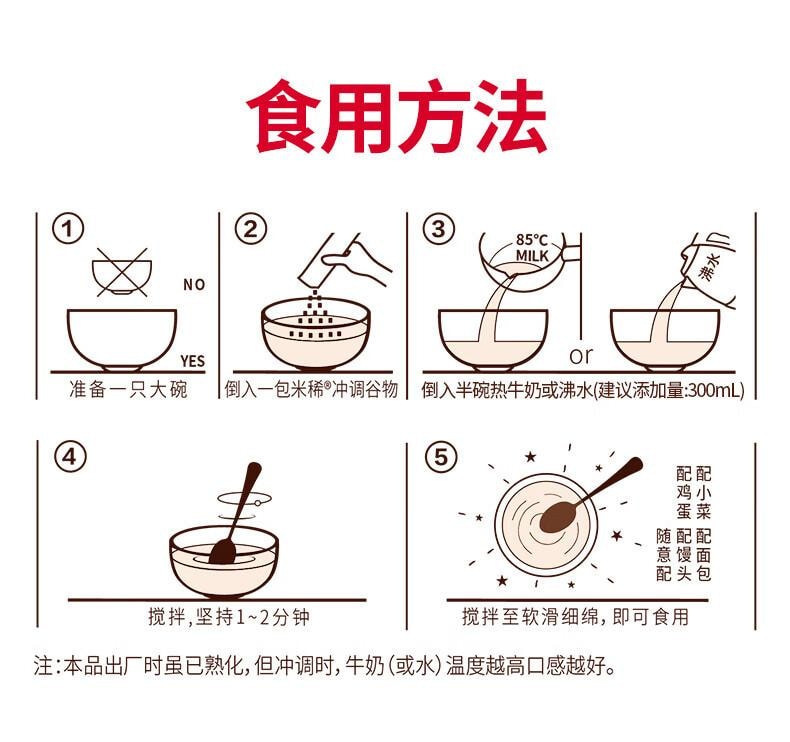 食用方法

①
NO
YES
准备一只大碗

②
倒入一包米稀®冲调谷物

③
85°C MILK
沸水
or
倒入半碗热牛奶或沸水(建议添加量:300mL)

④
搅拌,坚持1~2分钟

⑤
配小菜
配鸡蛋
配面包
配馒头
随意配
搅拌至软滑细绵,即可食用

注:本品出厂时虽已熟化,但冲调时,牛奶(或水)温度越高口感越好。