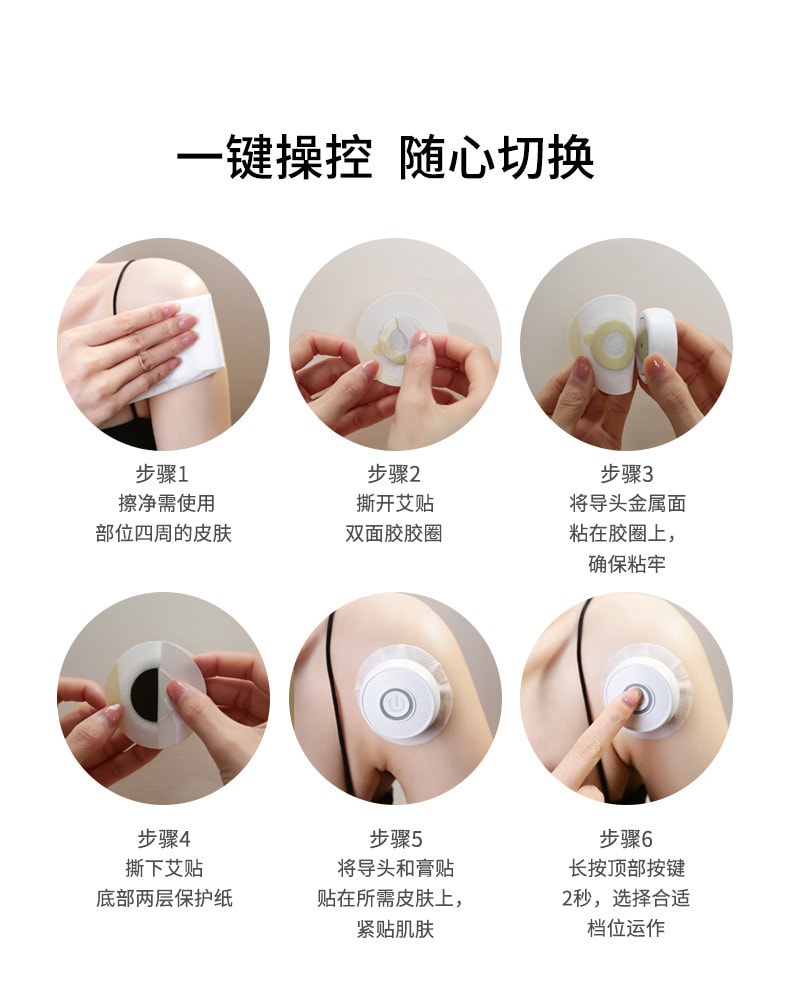 一键操控 随心切换

步骤1
擦净需使用
部位四周的皮肤

步骤2
撕开艾贴
双面胶胶圈

步骤3
将导头金属面
粘在胶圈上，
确保粘牢

步骤4
撕下艾贴
底部两层保护纸

步骤5
将导头和膏贴
贴在所需皮肤上，
紧贴肌肤

步骤6
长按顶部按键
2秒，选择合适
档位运作