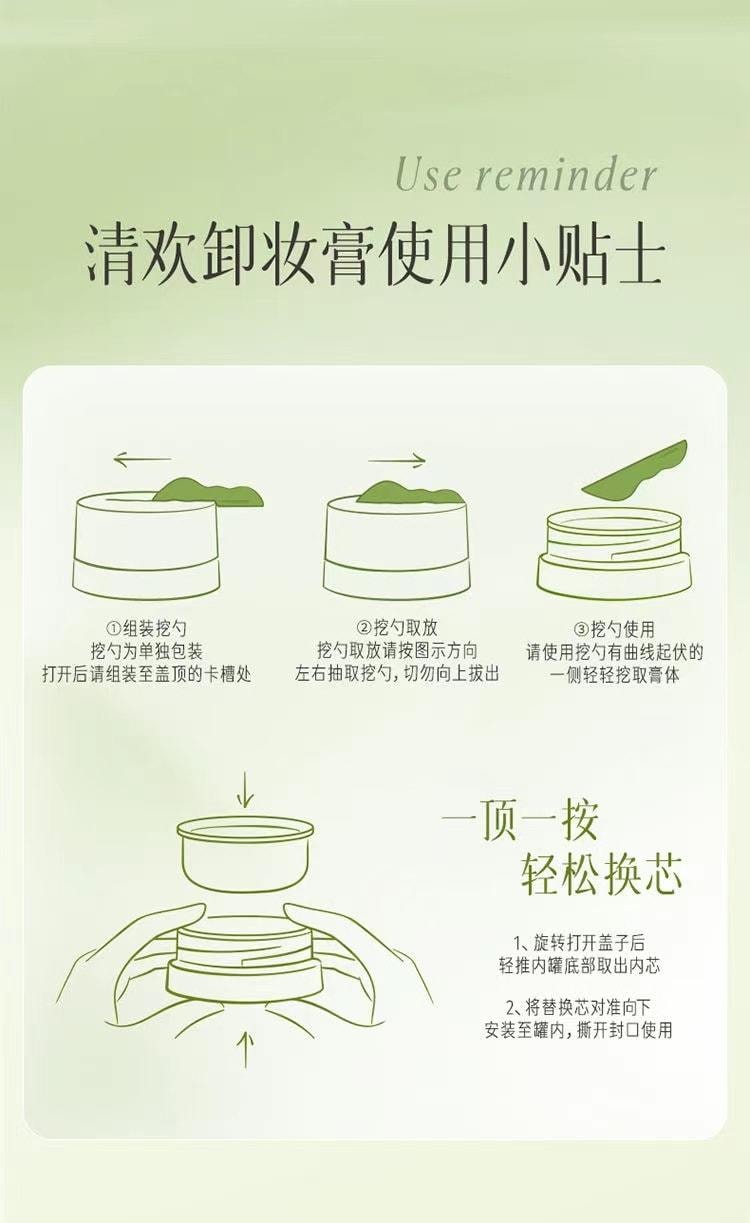 Use reminder

清欢卸妆膏使用小贴士

①组装挖勺
挖勺为单独包装
打开后请组装至盖顶的卡槽处

②挖勺取放
挖勺取放请按图示方向
左右抽取挖勺，切勿向上拔出

③挖勺使用
请使用挖勺有曲线起伏的
一侧轻轻挖取膏体

一顶一按
轻松换芯

1、旋转打开盖子后
轻推内罐底部取出内芯

2、将替换芯对准向下
安装至罐内，撕开封口使用