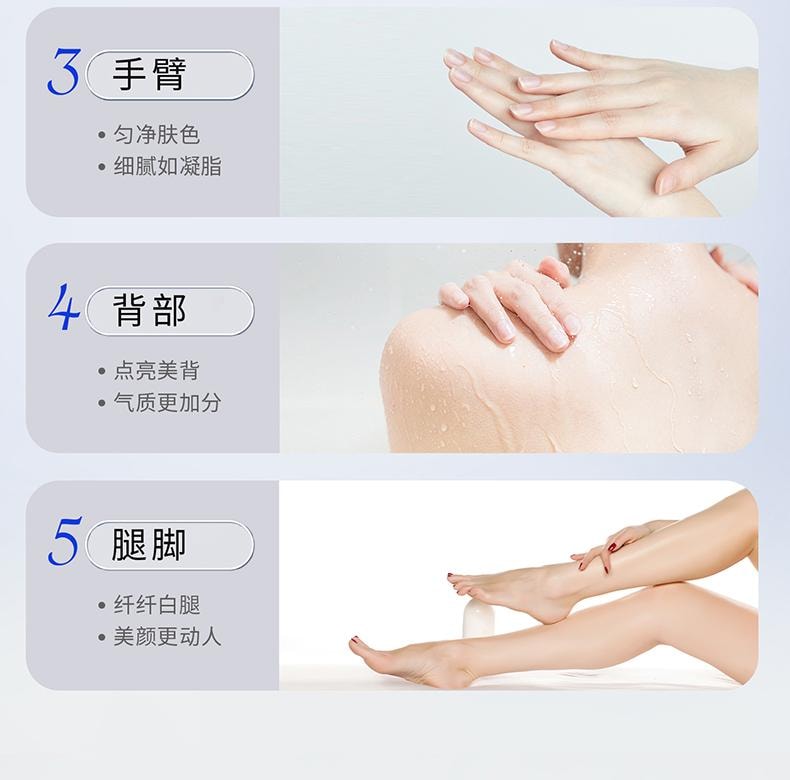 3 手臂

• 匀净肤色
• 细腻如凝脂

4 背部

• 点亮美背
• 气质更加分

5 腿脚

• 纤纤白腿
• 美颜更动人