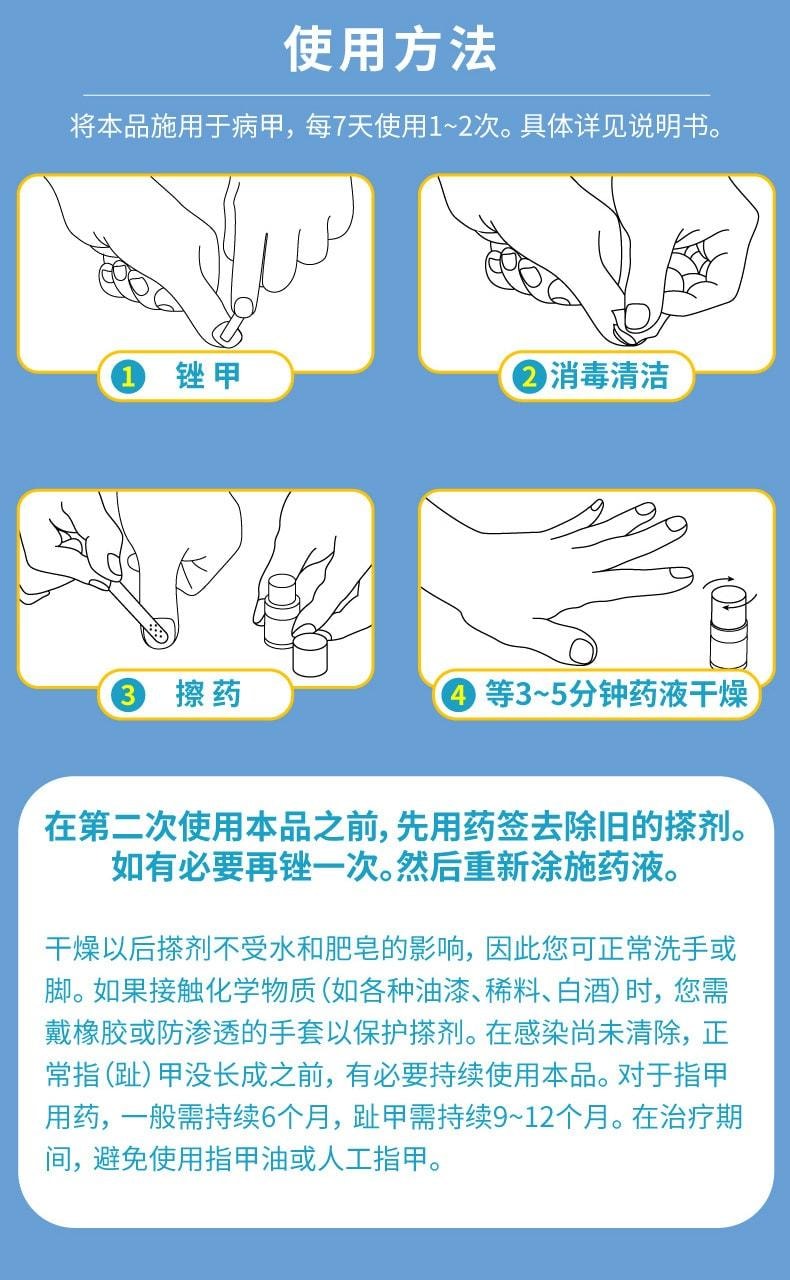 使用方法

将本品施用于病甲，每7天使用1~2次。具体详见说明书。

1 锉甲

2 消毒清洁

3 擦药

4 等3~5分钟药液干燥

在第二次使用本品之前，先用药签去除旧的搽剂。如有必要再锉一次。然后重新涂施药液。

干燥以后搽剂不受水和肥皂的影响，因此您可正常洗手或脚。如果接触化学物质（如各种油漆、稀料、白酒）时，您需戴橡胶或防渗透的手套以保护搽剂。在感染尚未清除，正常指（趾）甲没长成之前，有必要持续使用本品。对于指甲用药，一般需持续6个月，趾甲需持续9~12个月。在治疗期间，避免使用指甲油或人工指甲。