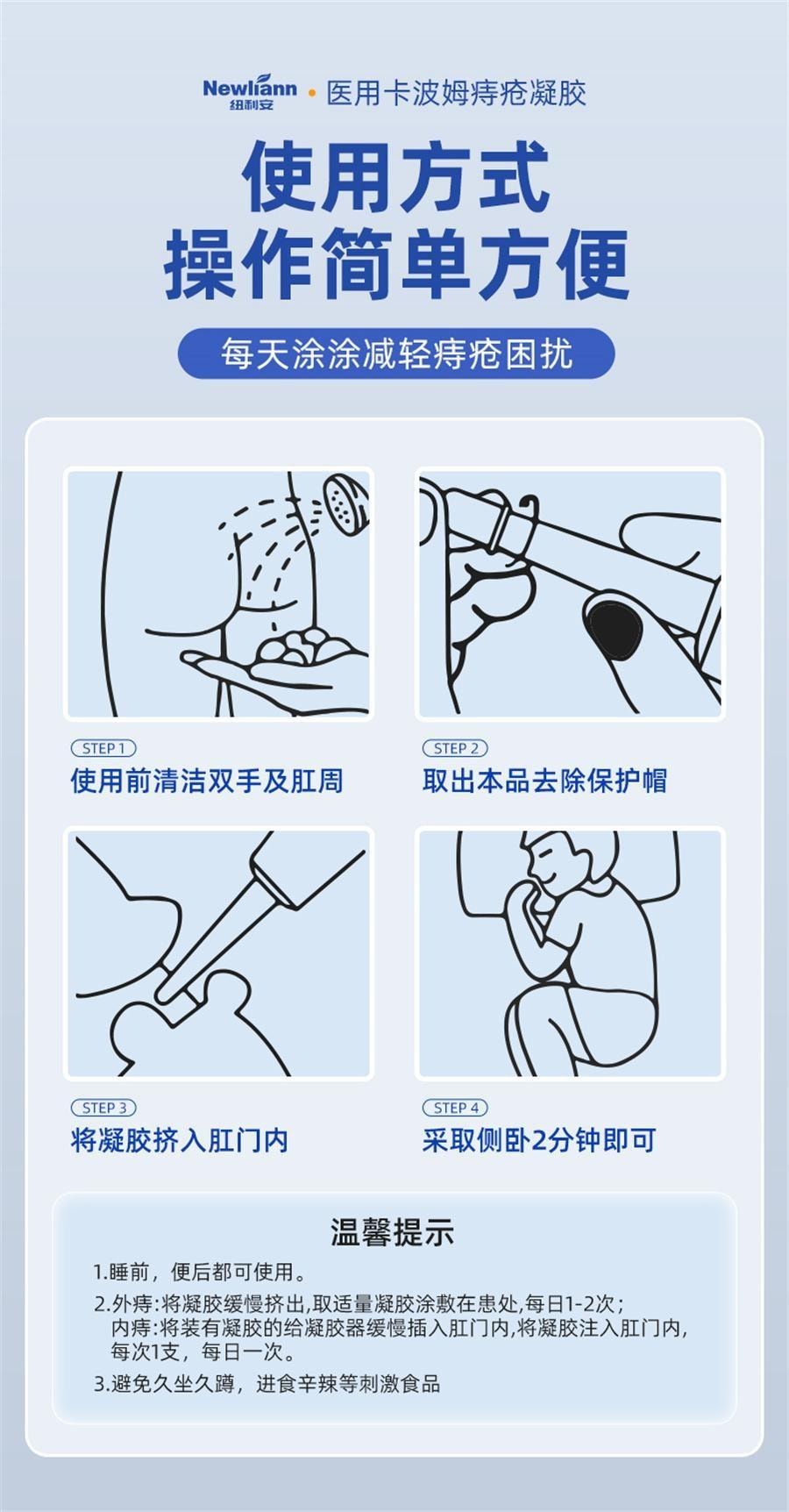 Newliann 纽利安 · 医用卡波姆痔疮凝胶

使用方式
操作简单方便

每天涂涂减轻痔疮困扰

STEP 1
使用前清洁双手及肛周

STEP 2
取出本品去除保护帽

STEP 3
将凝胶挤入肛门内

STEP 4
采取侧卧2分钟即可

温馨提示

1.睡前，便后都可使用。

2.外痔:将凝胶缓慢挤出,取适量凝胶涂敷在患处,每日1-2次；
内痔:将装有凝胶的给凝胶器缓慢插入肛门内,将凝胶注入肛门内,每次1支，每日一次。

3.避免久坐久蹲，进食辛辣等刺激食品