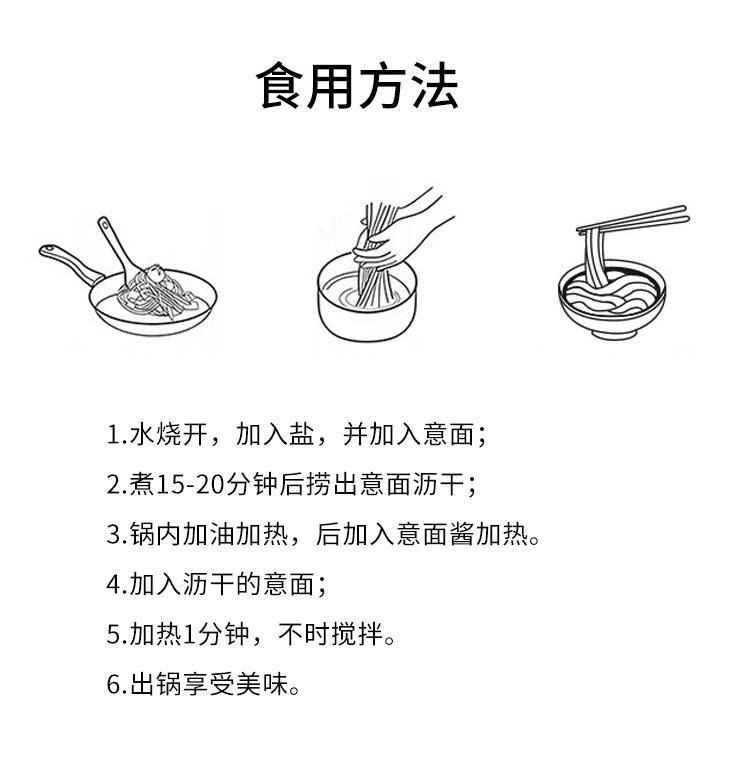 食用方法

1.水烧开，加入盐，并加入意面；

2.煮15-20分钟后捞出意面沥干；

3.锅内加油加热，后加入意面酱加热。

4.加入沥干的意面；

5.加热1分钟，不时搅拌。

6.出锅享受美味。