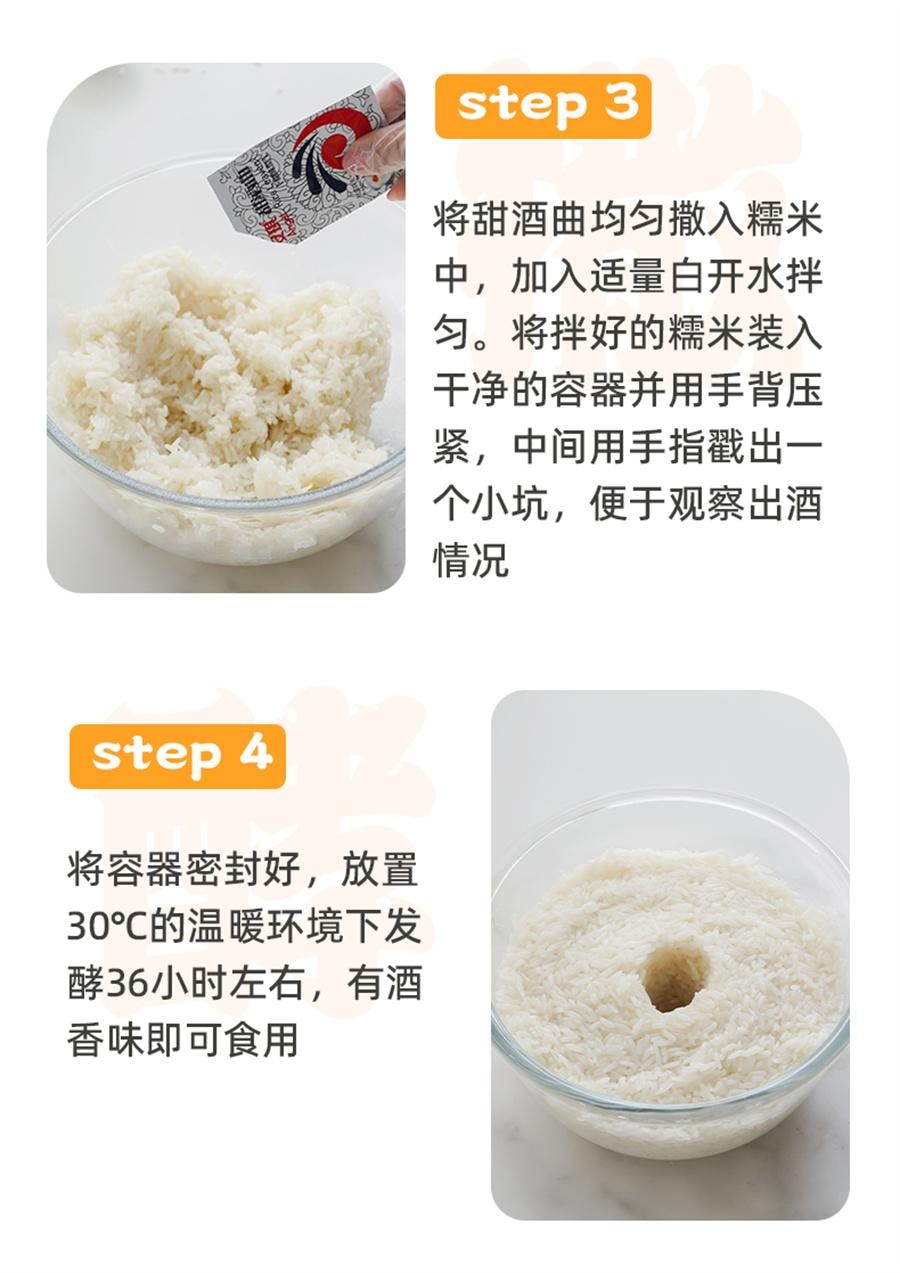 step 3

将甜酒曲均匀撒入糯米中，加入适量白开水拌匀。将拌好的糯米装入干净的容器并用手背压紧，中间用手指戳出一个小坑，便于观察出酒情况

step 4

将容器密封好，放置30℃的温暖环境下发酵36小时左右，有酒香味即可食用