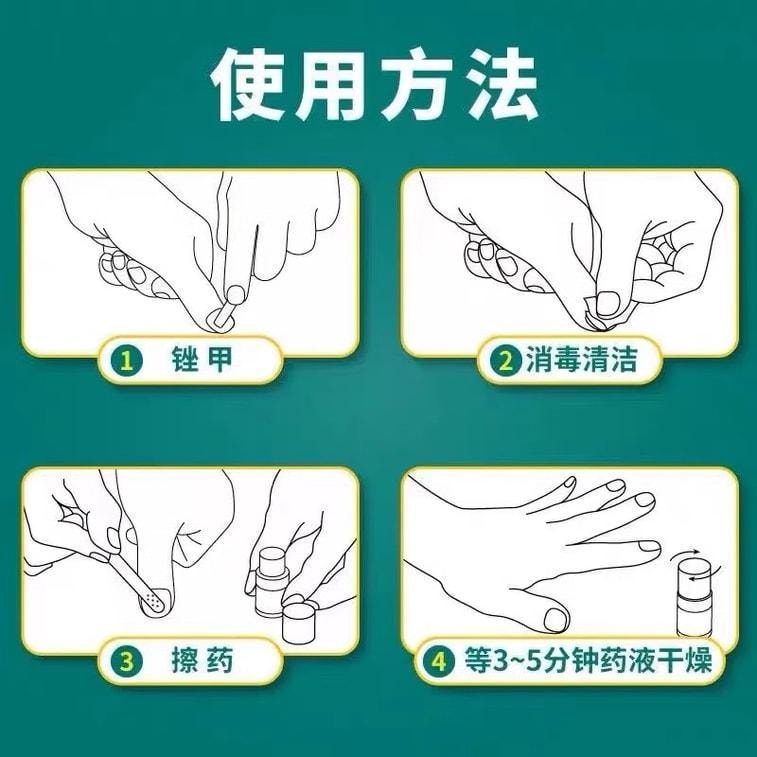 使用方法

1 锉甲

2 消毒清洁

3 擦药

4 等3~5分钟药液干燥