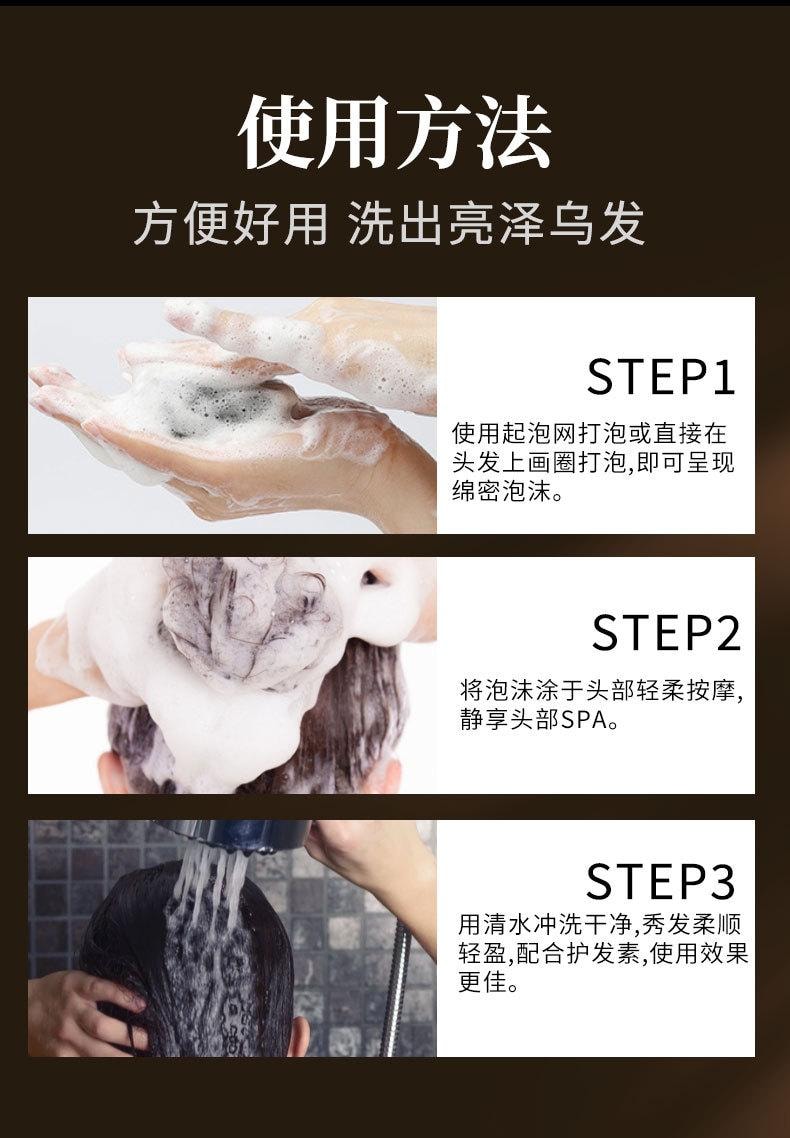 使用方法
方便好用 洗出亮泽乌发

STEP1
使用起泡网打泡或直接在头发上画圈打泡,即可呈现绵密泡沫。

STEP2
将泡沫涂于头部轻柔按摩,静享头部SPA。

STEP3
用清水冲洗干净,秀发柔顺轻盈,配合护发素,使用效果更佳。