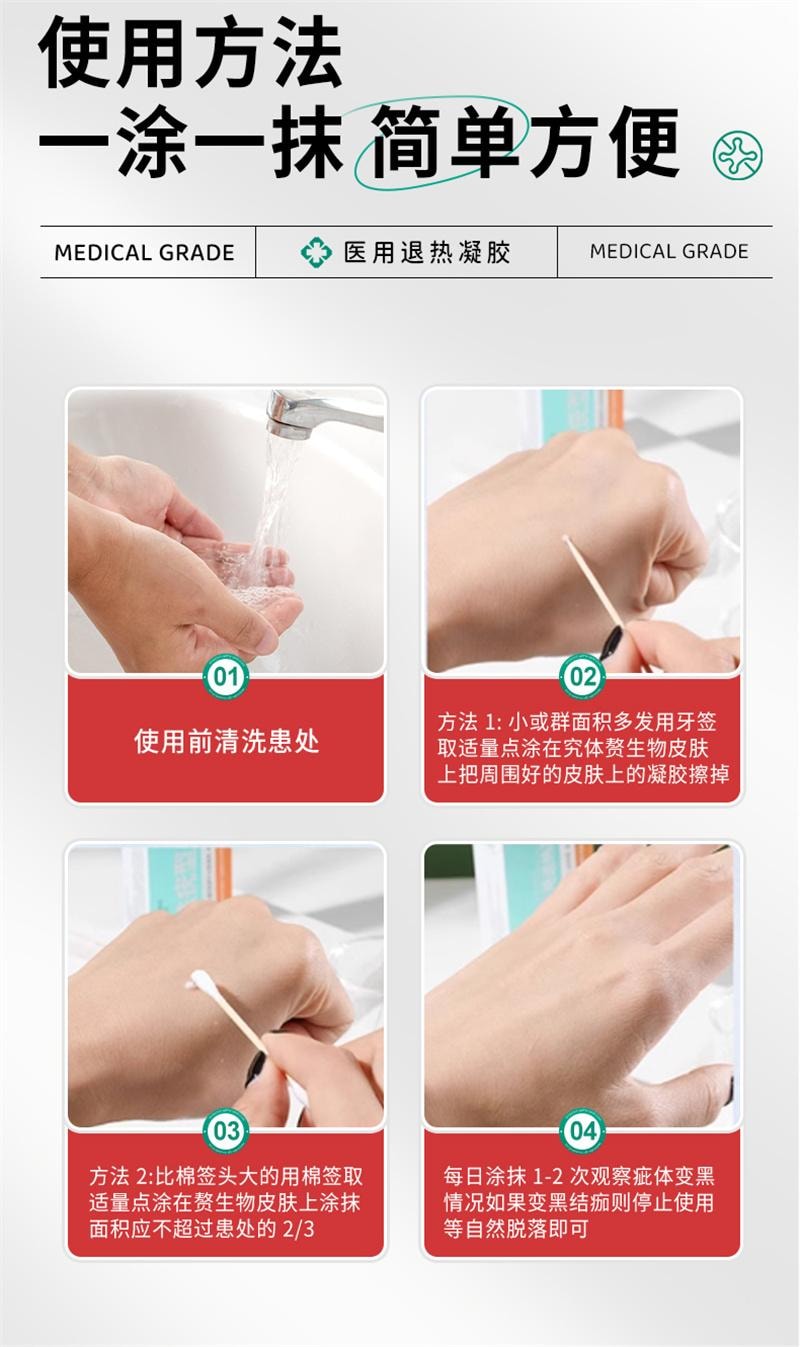 使用方法
一涂一抹 简单方便

MEDICAL GRADE
医用退热凝胶
MEDICAL GRADE

01
使用前清洗患处

02
方法 1: 小或群面积多发用牙签取适量点涂在究体赘生物皮肤上把周围好的皮肤上的凝胶擦掉

03
方法 2:比棉签头大的用棉签取适量点涂在赘生物皮肤上涂抹面积应不超过患处的 2/3

04
每日涂抹 1-2 次观察疵体变黑情况如果变黑结痂则停止使用等自然脱落即可