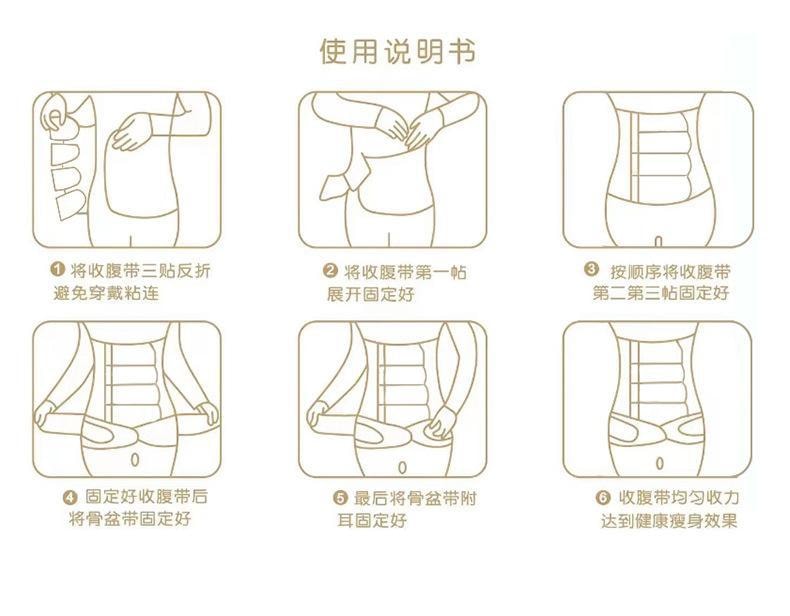 使用说明书

❶ 将收腹带三贴反折避免穿戴粘连

❷ 将收腹带第一帖展开固定好

❸ 按顺序将收腹带第二第三帖固定好

❹ 固定好收腹带后将骨盆带固定好

❺ 最后将骨盆带附耳固定好

❻ 收腹带均匀收力达到健康瘦身效果