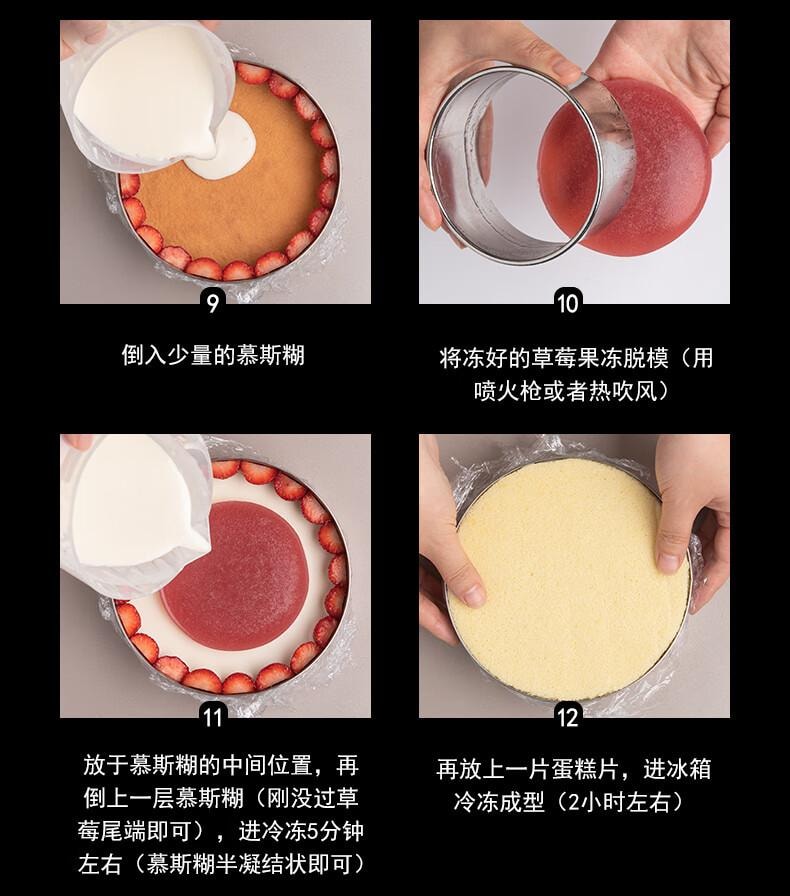 9

倒入少量的慕斯糊

10

将冻好的草莓果冻脱模（用喷火枪或者热吹风）

11

放于慕斯糊的中间位置，再倒上一层慕斯糊（刚没过草莓尾端即可），进冷冻5分钟左右（慕斯糊半凝结状即可）

12

再放上一片蛋糕片，进冰箱冷冻成型（2小时左右）