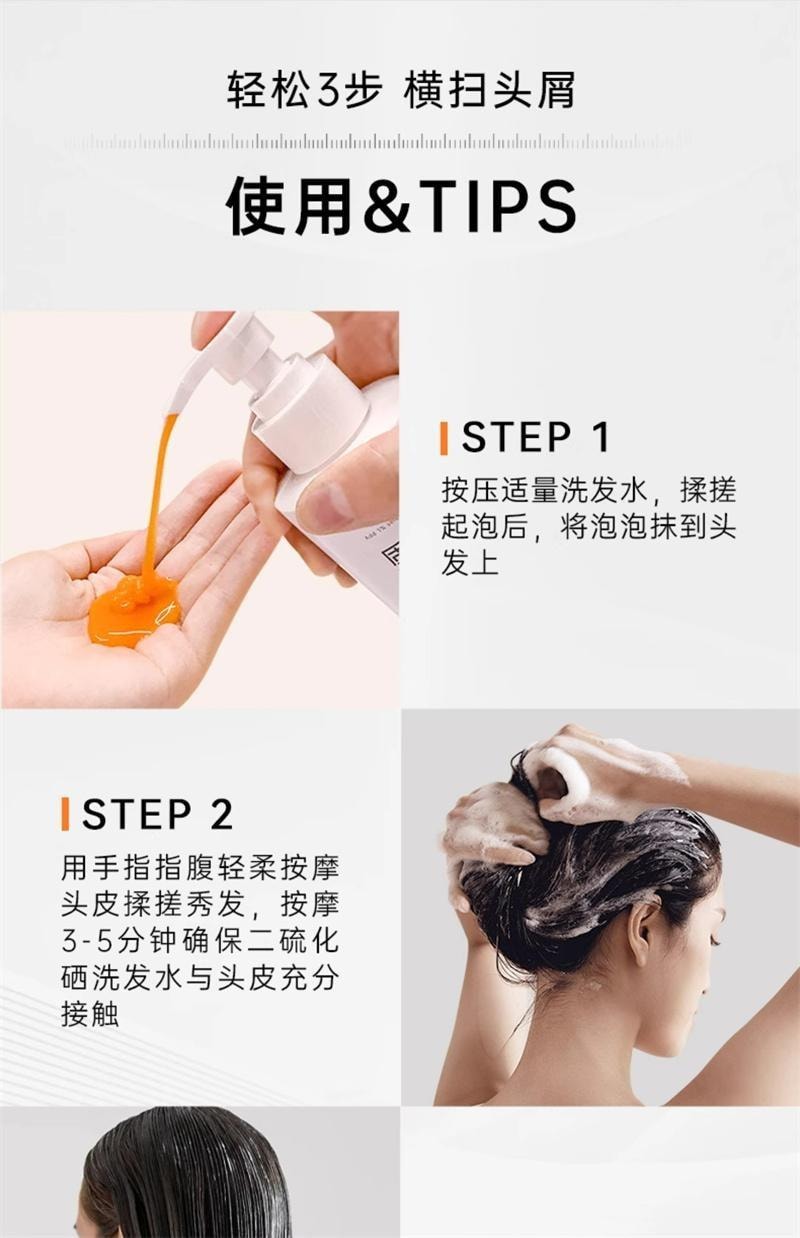 轻松3步 横扫头屑

使用&TIPS

STEP 1

按压适量洗发水，揉搓起泡后，将泡泡抹到头发上

STEP 2

用手指指腹轻柔按摩头皮揉搓秀发，按摩3-5分钟确保二硫化硒洗发水与头皮充分接触