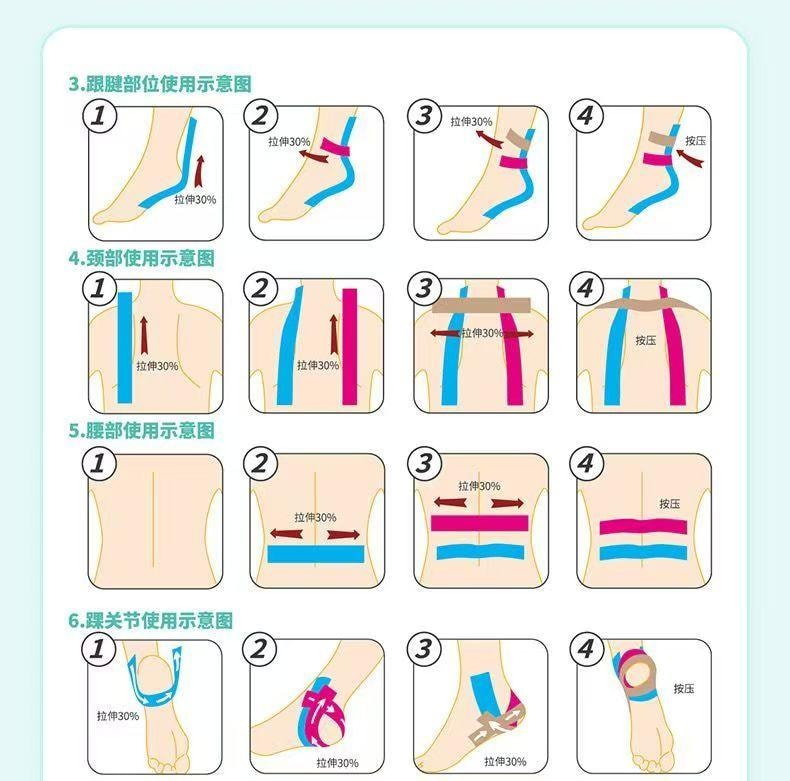 3.跟腱部位使用示意图

1
拉伸30%

2
拉伸30%

3
拉伸30%

4
按压

4.颈部使用示意图

1
拉伸30%

2
拉伸30%

3
拉伸30%

4
按压

5.腰部使用示意图

1

2
拉伸30%

3
拉伸30%

4
按压

6.踝关节使用示意图

1
拉伸30%

2
拉伸30%

3
拉伸30%

4
按压