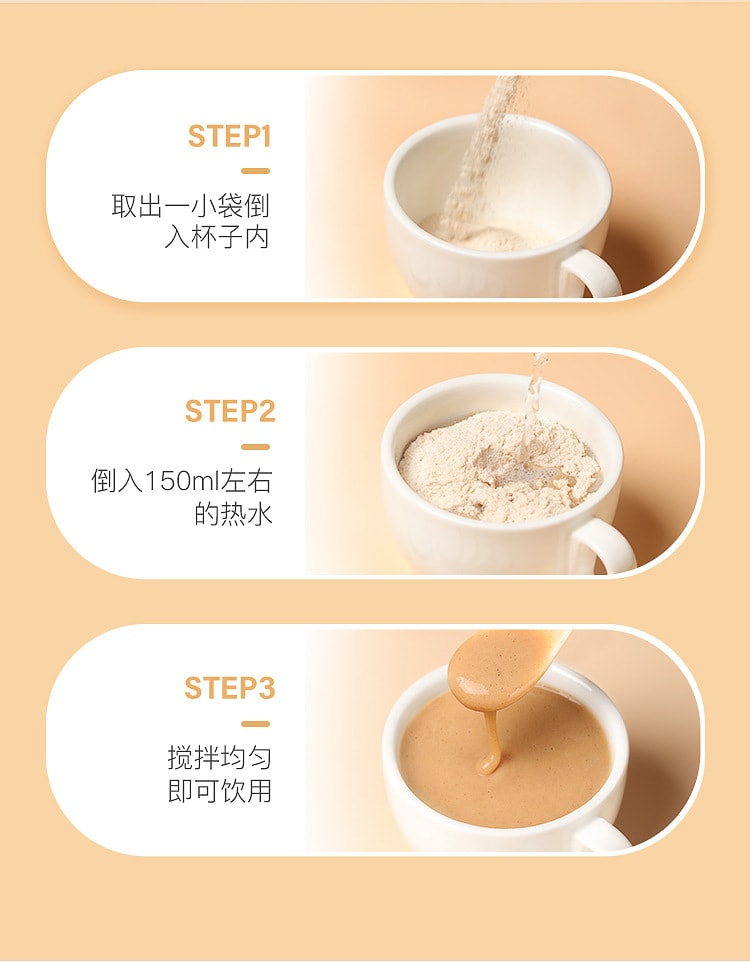 STEP1

取出一小袋倒入杯子内

STEP2

倒入150ml左右的热水

STEP3

搅拌均匀即可饮用