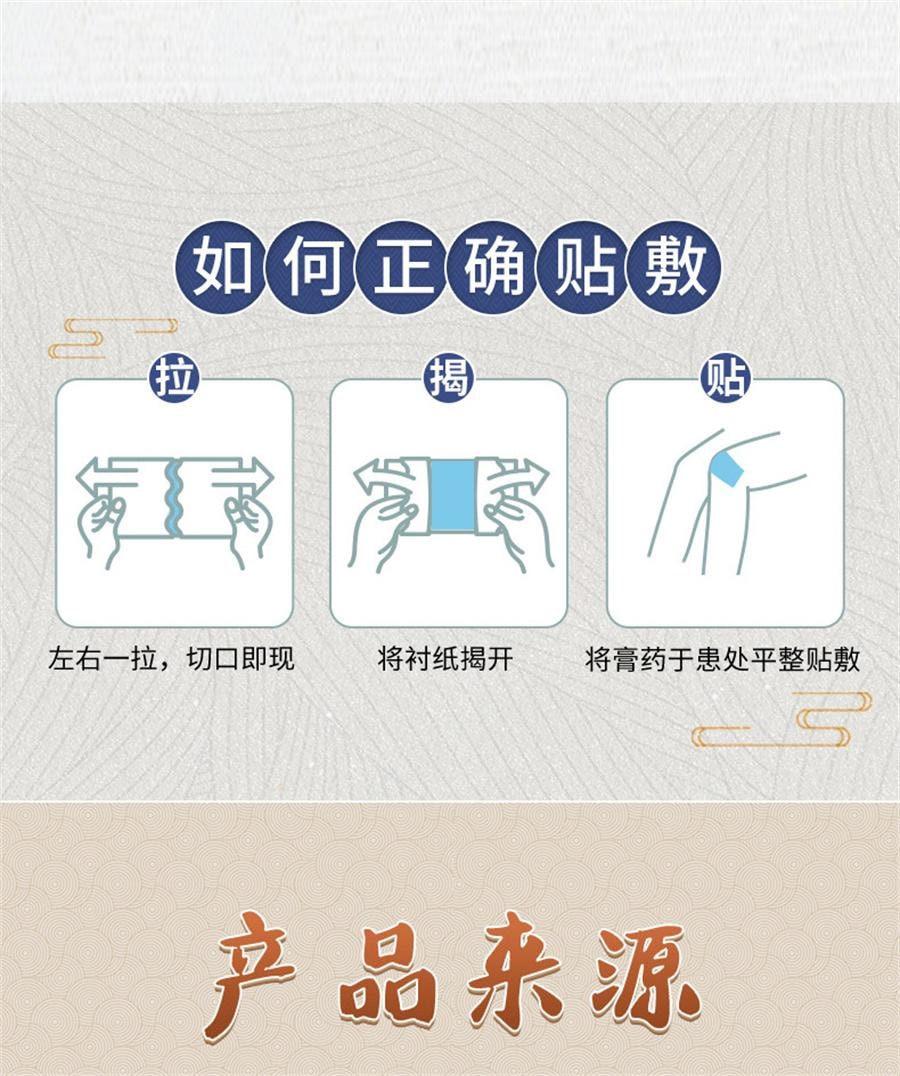 如何正确贴敷

拉

左右一拉，切口即现

揭

将衬纸揭开

贴

将膏药于患处平整贴敷

产品来源