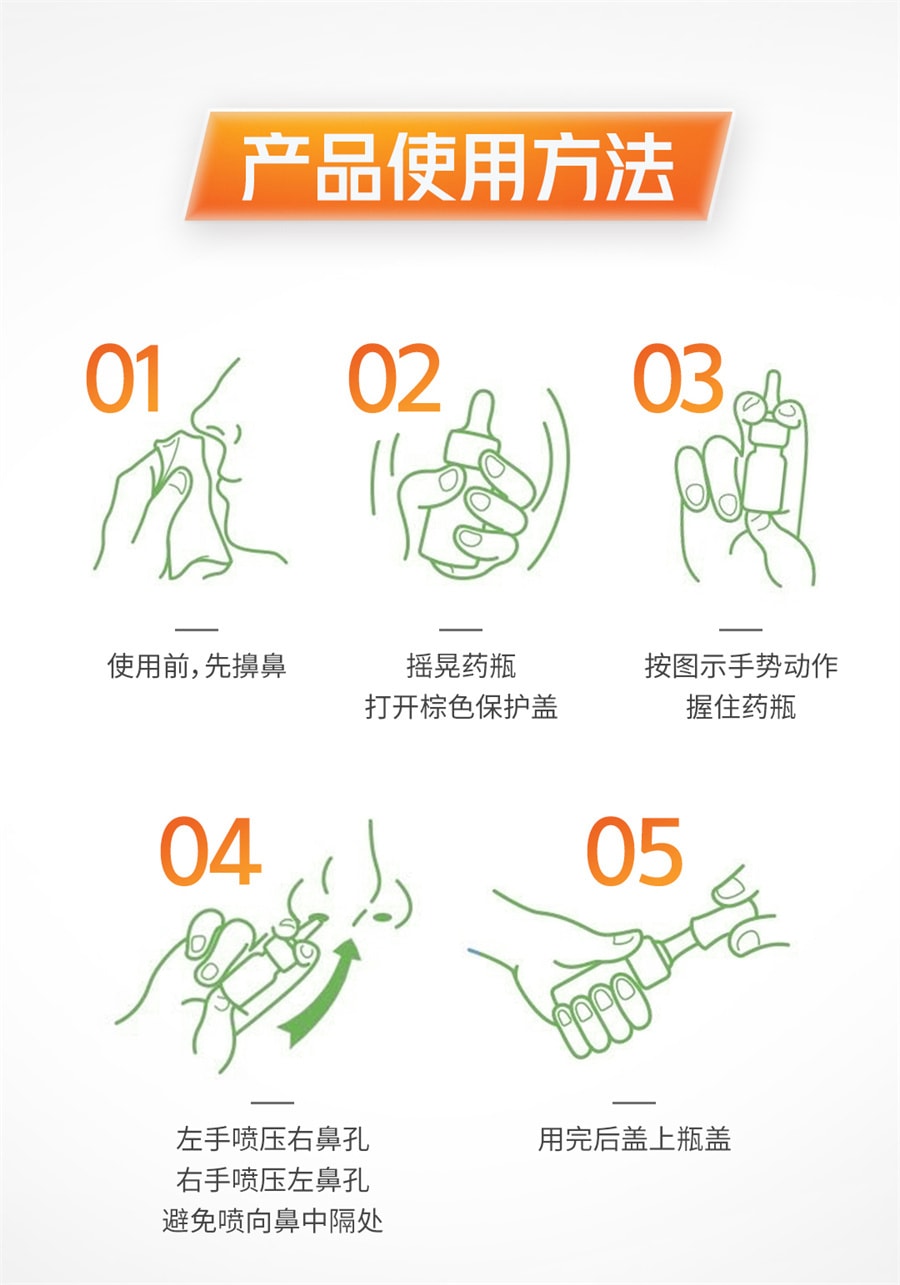 产品使用方法

01

使用前，先擤鼻

02

摇晃药瓶
打开棕色保护盖

03

按图示手势动作
握住药瓶

04

左手喷压右鼻孔
右手喷压左鼻孔
避免喷向鼻中隔处

05

用完后盖上瓶盖