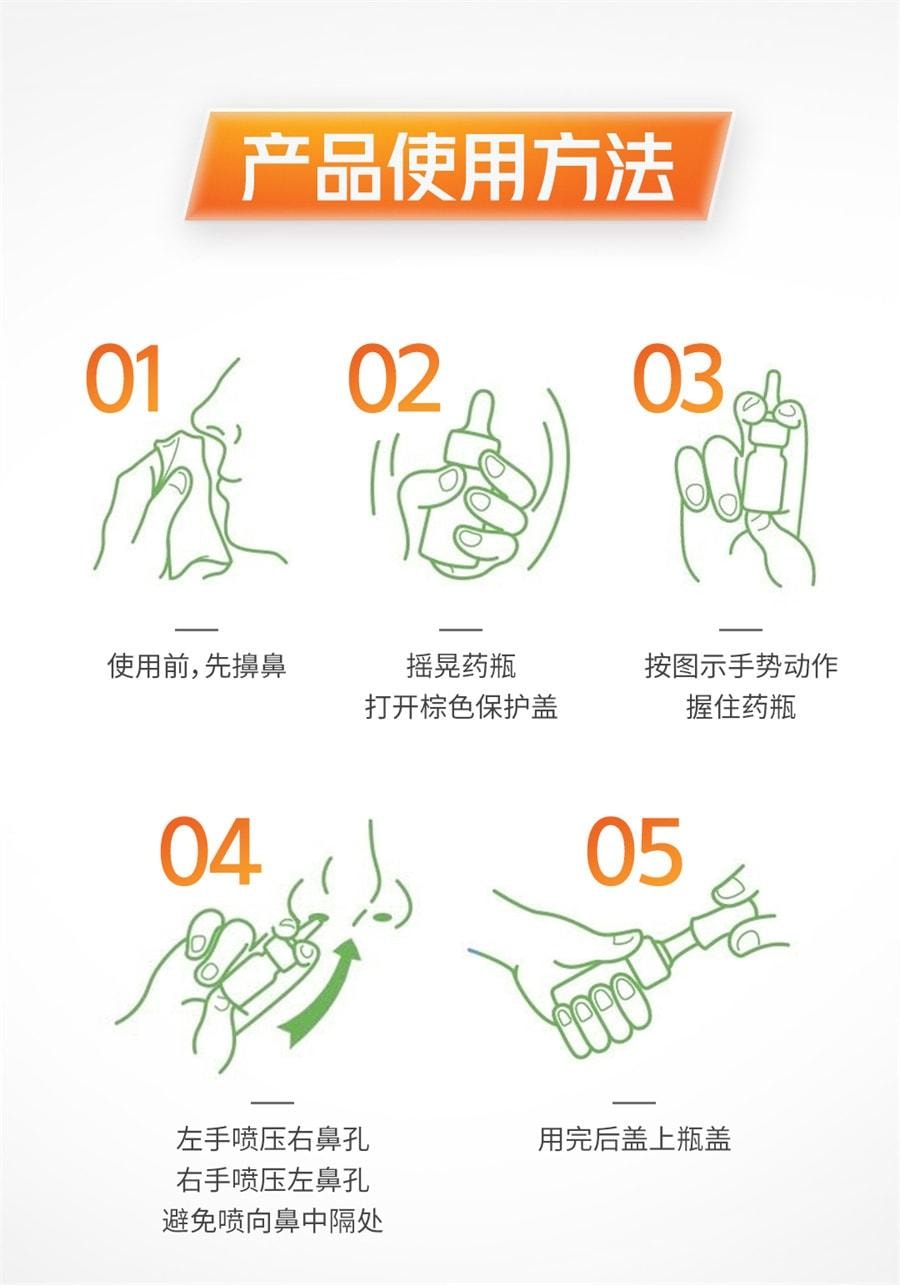 产品使用方法

01

使用前，先擤鼻

02

摇晃药瓶
打开棕色保护盖

03

按图示手势动作
握住药瓶

04

左手喷压右鼻孔
右手喷压左鼻孔
避免喷向鼻中隔处

05

用完后盖上瓶盖