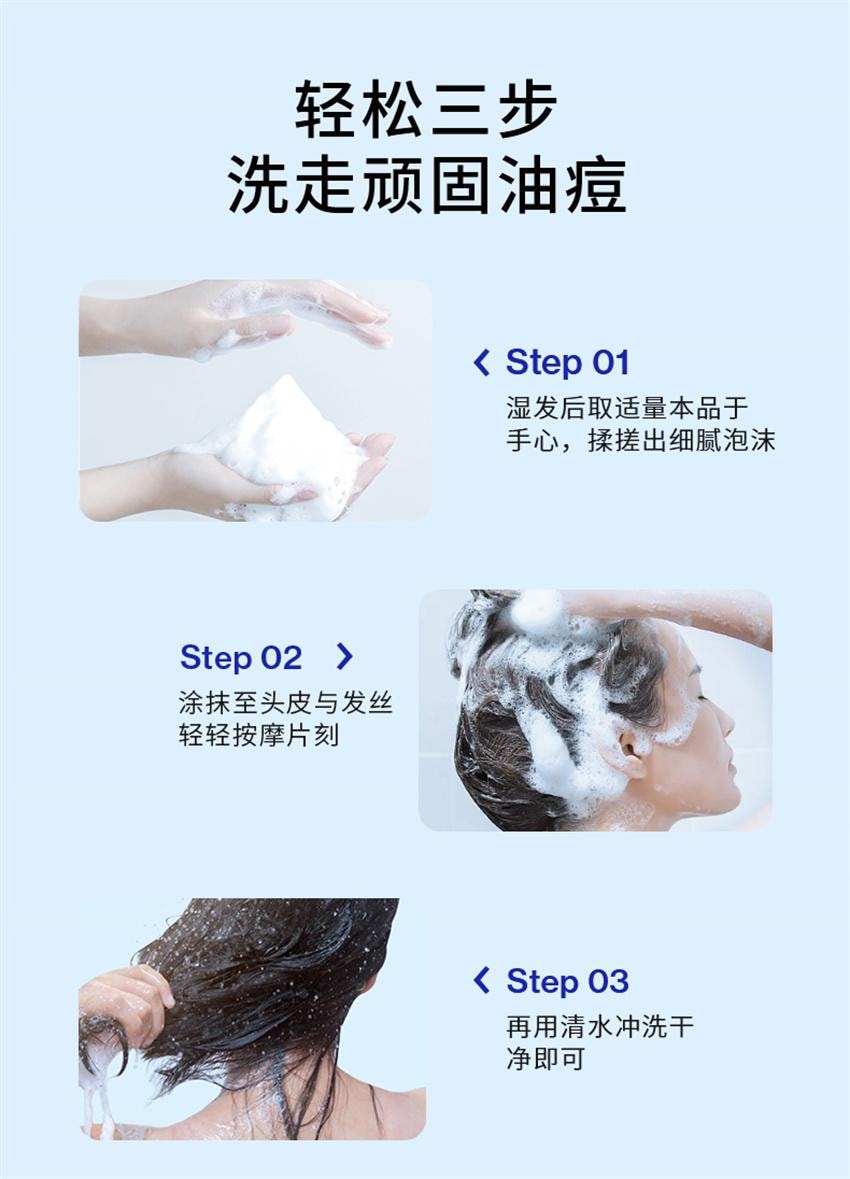 轻松三步
洗走顽固油痘

Step 01
湿发后取适量本品于手心，揉搓出细腻泡沫

Step 02
涂抹至头皮与发丝轻轻按摩片刻

Step 03
再用清水冲洗干净即可