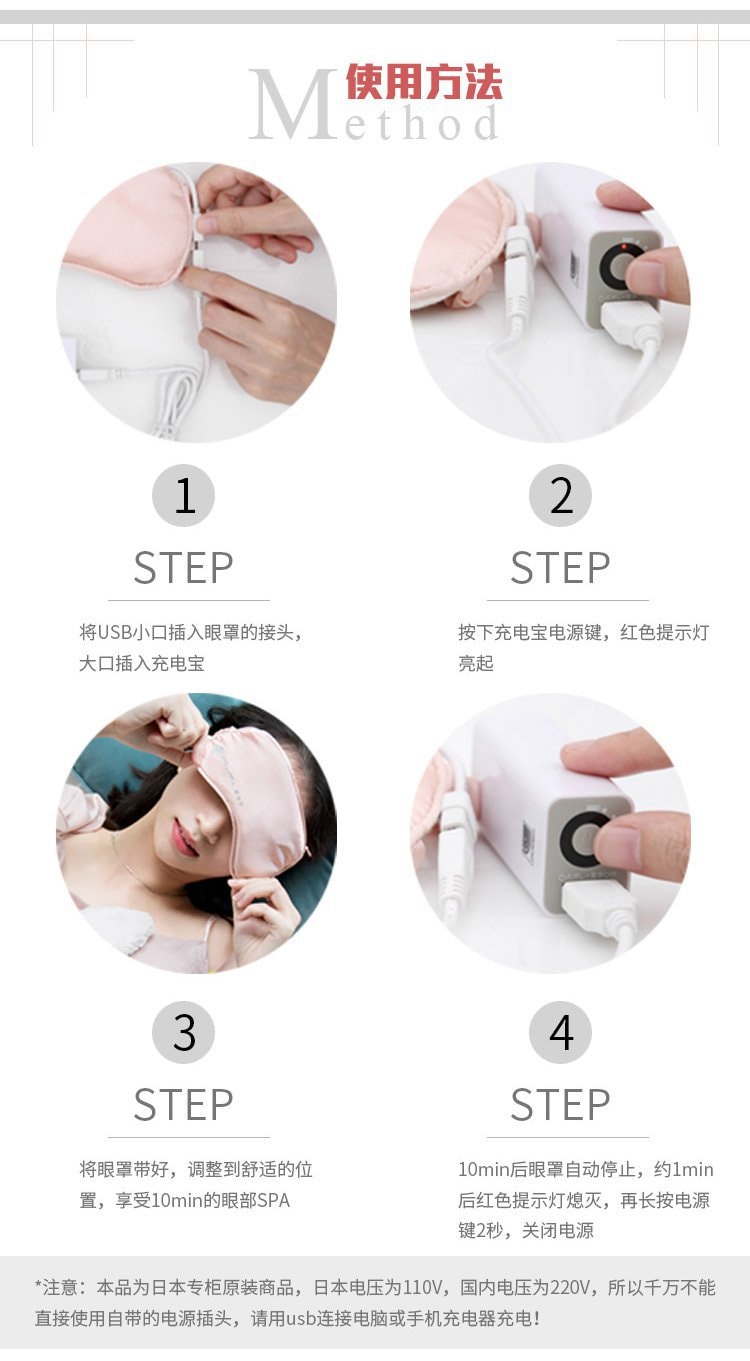 使用方法
Method

1
STEP
将USB小口插入眼罩的接头，大口插入充电宝

2
STEP
按下充电宝电源键，红色提示灯亮起

3
STEP
将眼罩带好，调整到舒适的位置，享受10min的眼部SPA

4
STEP
10min后眼罩自动停止，约1min后红色提示灯熄灭，再长按电源键2秒，关闭电源

*注意：本品为日本专柜原装商品，日本电压为110V，国内电压为220V，所以千万不能直接使用自带的电源插头，请用usb连接电脑或手机充电器充电！