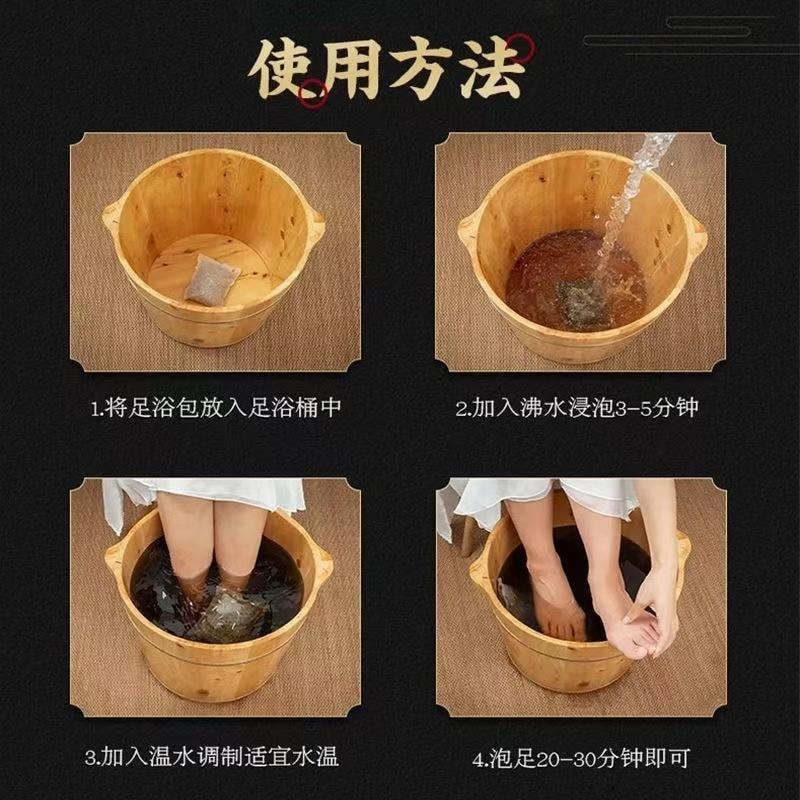 使用方法

1.将足浴包放入足浴桶中

2.加入沸水浸泡3-5分钟

3.加入温水调制适宜水温

4.泡足20-30分钟即可