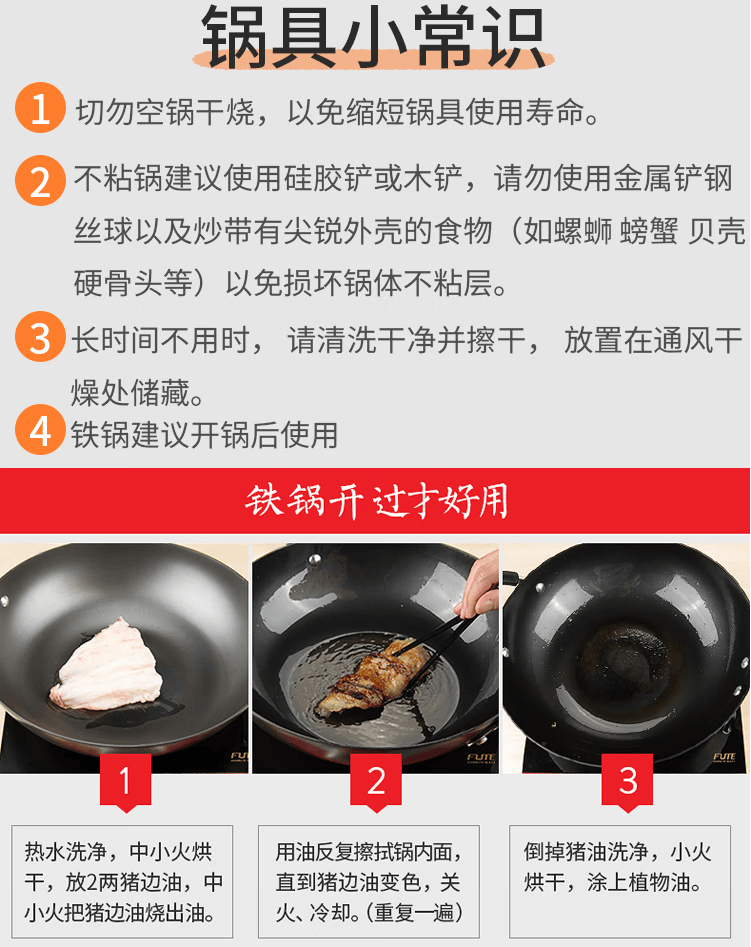 锅具小常识

1 切勿空锅干烧，以免缩短锅具使用寿命。

2 不粘锅建议使用硅胶铲或木铲，请勿使用金属铲钢丝球以及炒带有尖锐外壳的食物（如螺蛳 螃蟹 贝壳 硬骨头等）以免损坏锅体不粘层。

3 长时间不用时， 请清洗干净并擦干， 放置在通风干燥处储藏。

4 铁锅建议开锅后使用

铁锅开过才好用

FUTE

FUTE

FUTE

1

热水洗净，中小火烘干，放2两猪边油，中小火把猪边油烧出油。

2

用油反复擦拭锅内面，直到猪边油变色，关火、冷却。(重复一遍)

3

倒掉猪油洗净，小火烘干，涂上植物油。