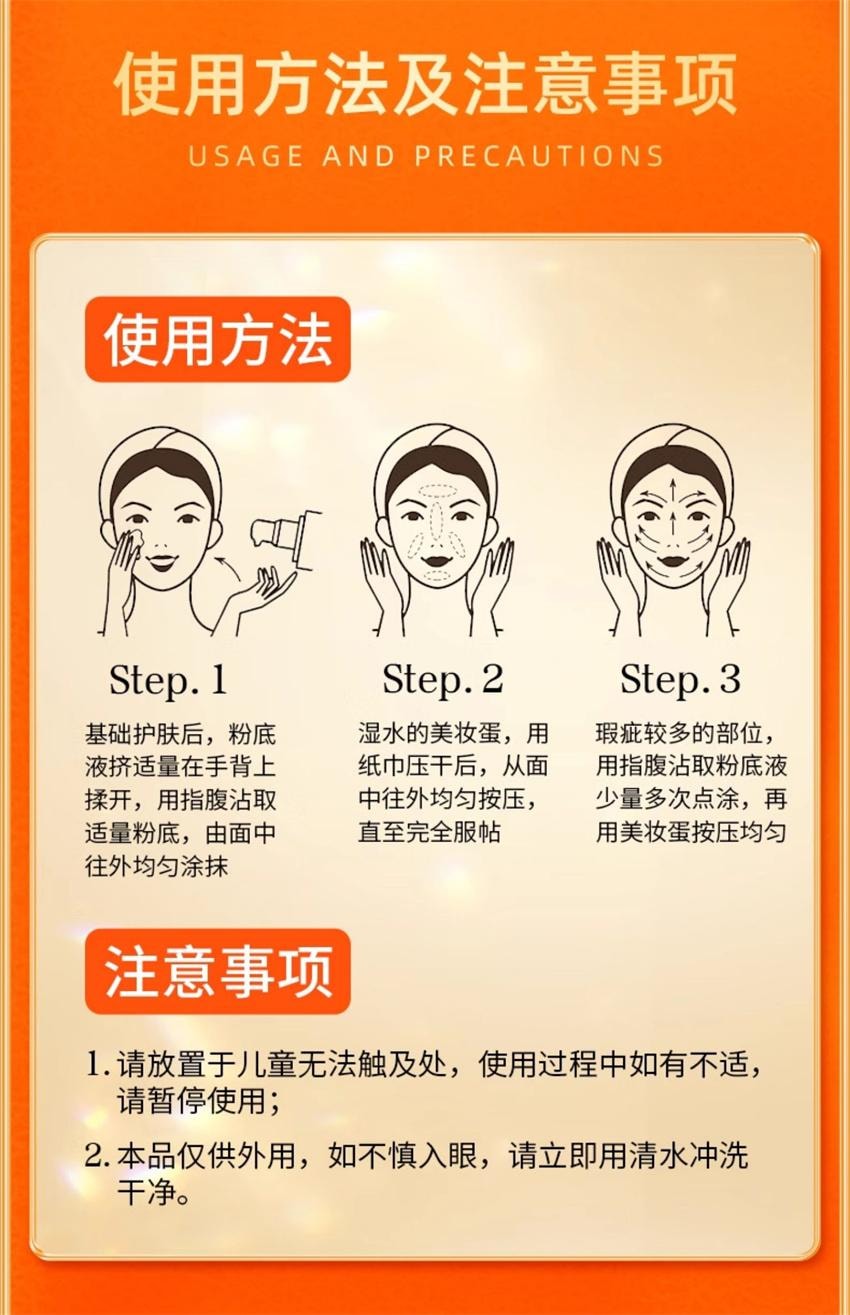 使用方法及注意事项
USAGE AND PRECAUTIONS

使用方法

Step. 1
基础护肤后，粉底液挤适量在手背上揉开，用指腹沾取适量粉底，由面中往外均匀涂抹

Step. 2
湿水的美妆蛋，用纸巾压干后，从面中往外均匀按压，直至完全服帖

Step. 3
瑕疵较多的部位，用指腹沾取粉底液少量多次点涂，再用美妆蛋按压均匀

注意事项

1. 请放置于儿童无法触及处，使用过程中如有不适，请暂停使用；

2. 本品仅供外用，如不慎入眼，请立即用清水冲洗干净。