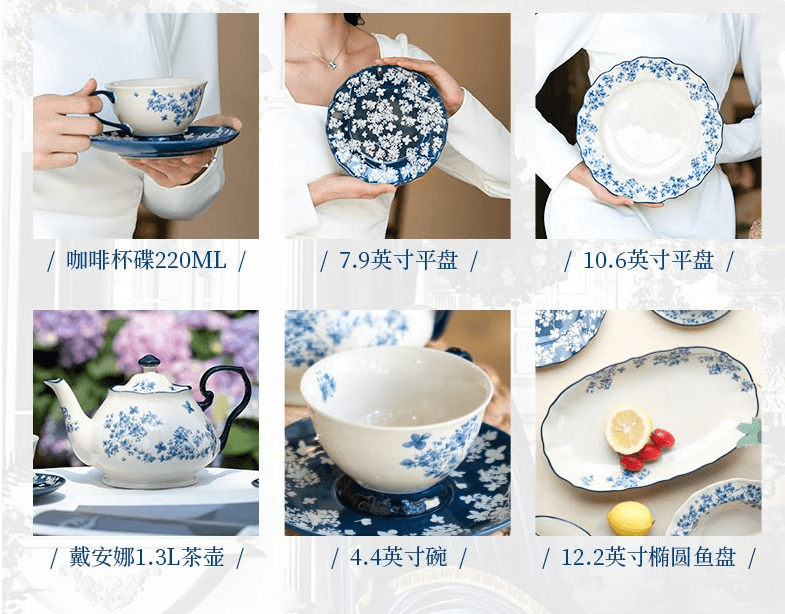 / 咖啡杯碟220ML /

/ 7.9英寸平盘 /

/ 10.6英寸平盘 /

/ 戴安娜1.3L茶壶 /

/ 4.4英寸碗 /

/ 12.2英寸椭圆鱼盘 /