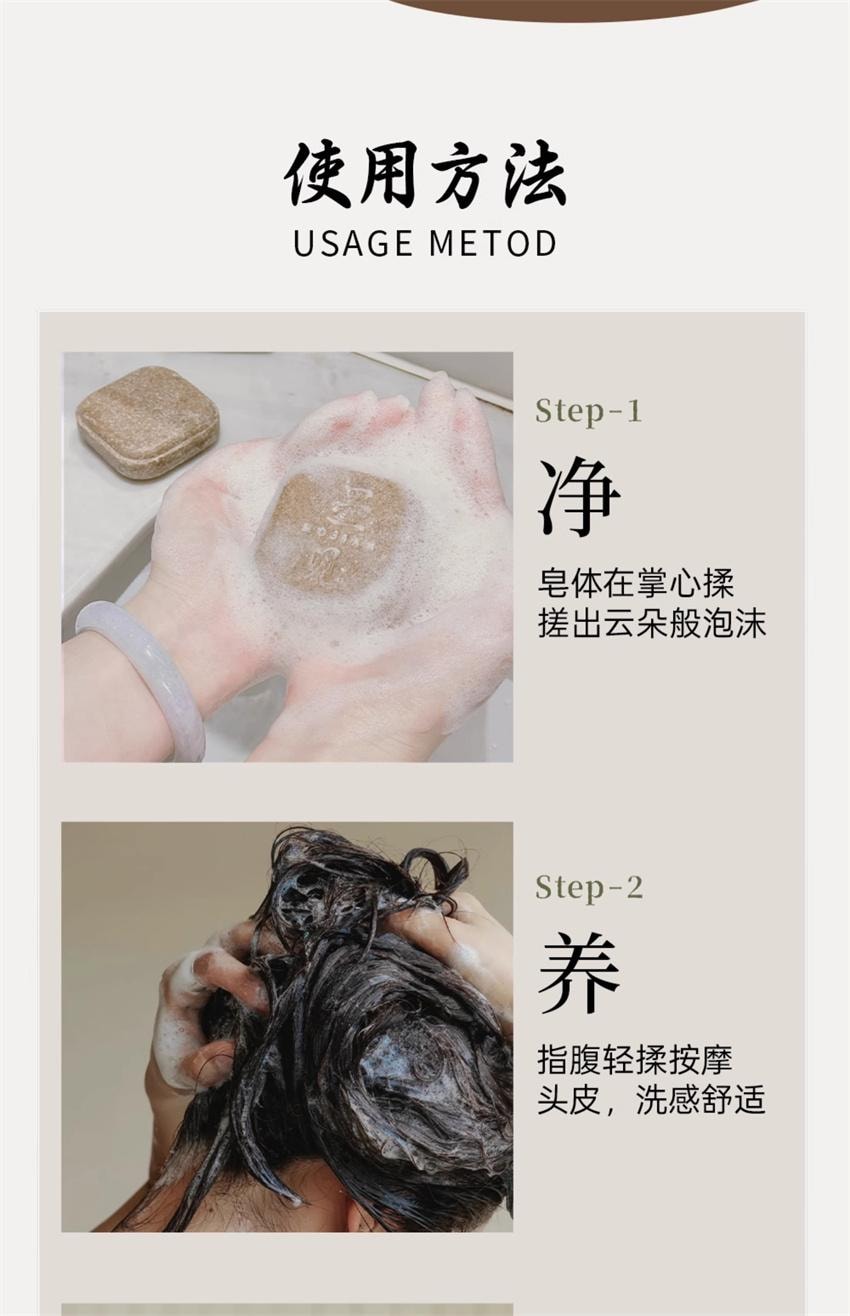 使用方法
USAGE METOD

Step-1
净
皂体在掌心揉搓出云朵般泡沫

Step-2
养
指腹轻揉按摩头皮，洗感舒适