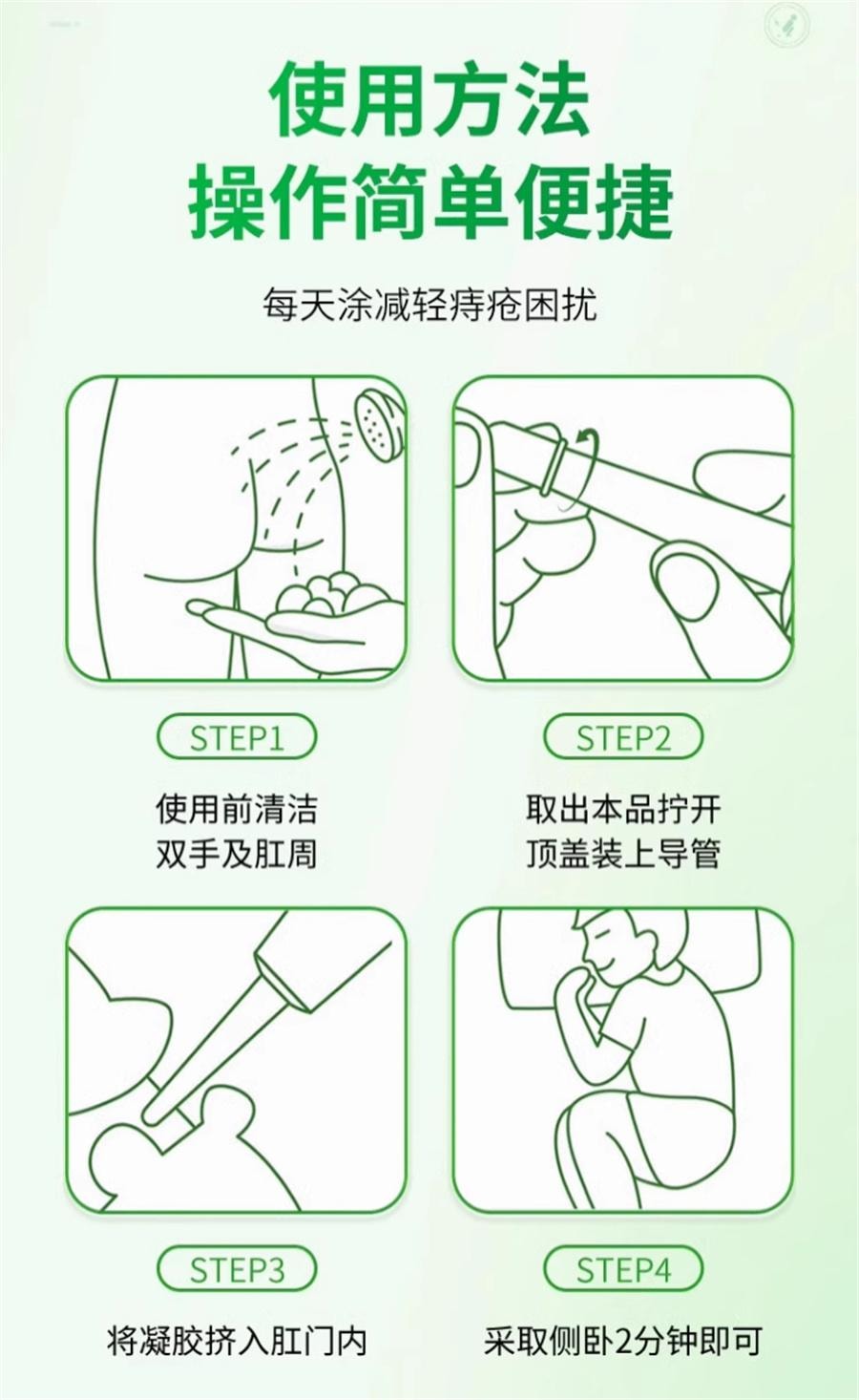 使用方法
操作简单便捷

每天涂减轻痔疮困扰

STEP1

使用前清洁
双手及肛周

STEP2

取出本品拧开
顶盖装上导管

STEP3

将凝胶挤入肛门内

STEP4

采取侧卧2分钟即可