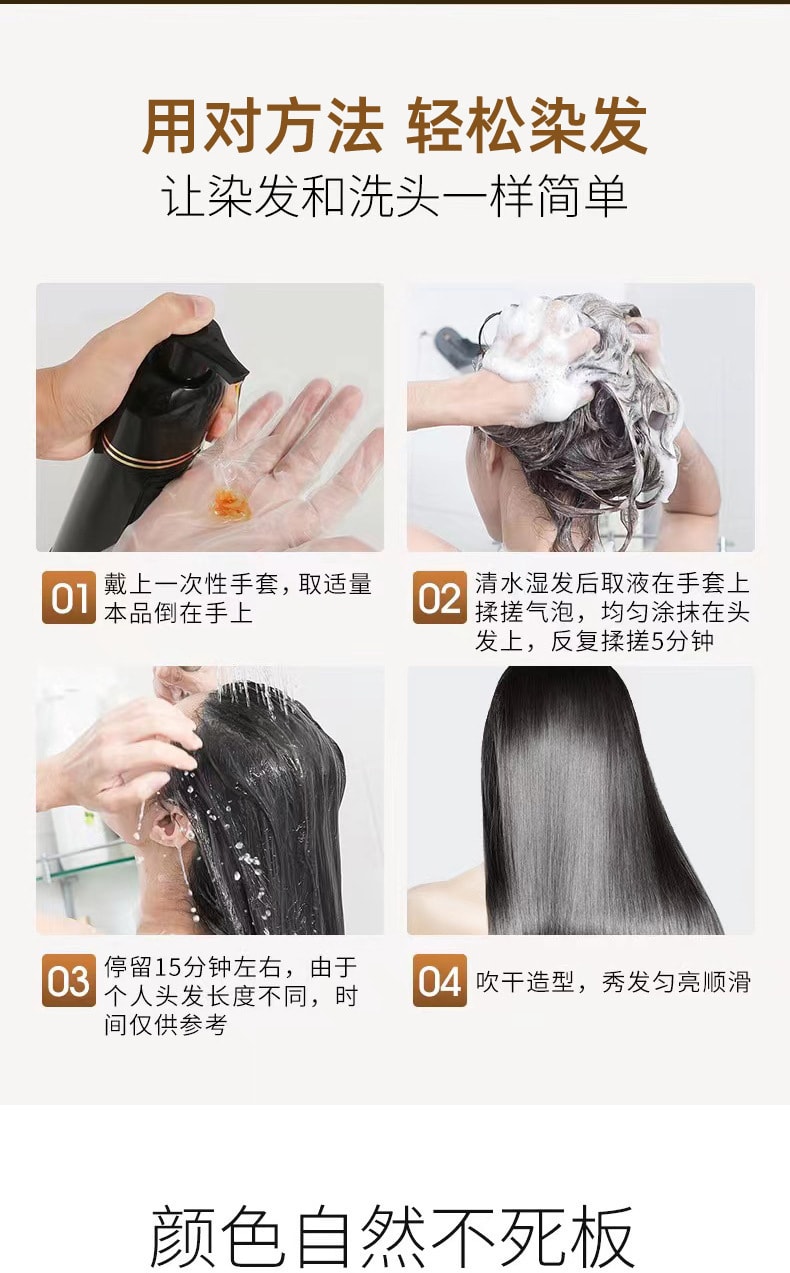 用对方法 轻松染发
让染发和洗头一样简单

01 戴上一次性手套，取适量本品倒在手上

02 清水湿发后取液在手套上揉搓气泡，均匀涂抹在头发上，反复揉搓5分钟

03 停留15分钟左右，由于个人头发长度不同，时间仅供参考

04 吹干造型，秀发匀亮顺滑

颜色自然不死板