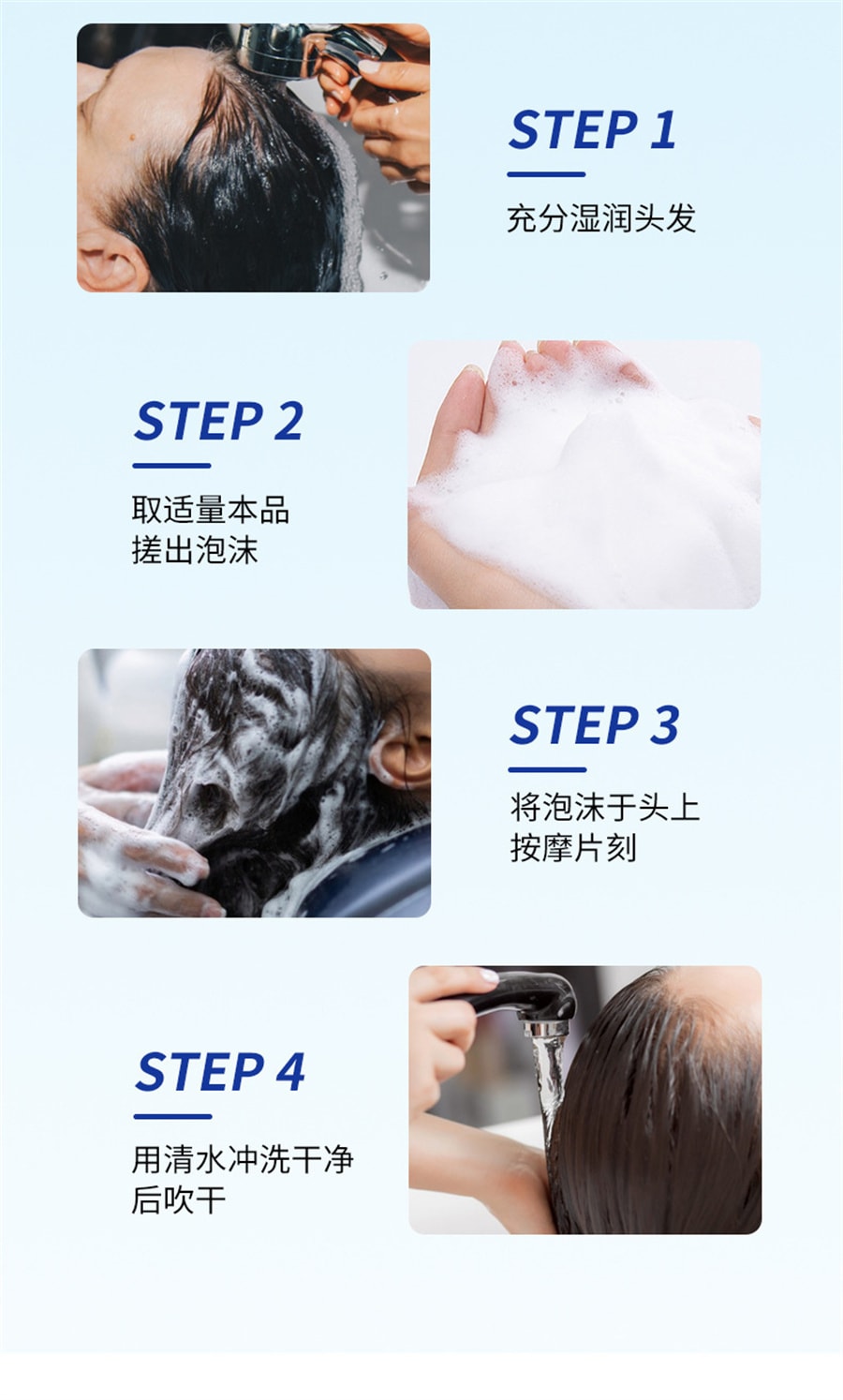 STEP 1
充分湿润头发

STEP 2
取适量本品
搓出泡沫

STEP 3
将泡沫于头上
按摩片刻

STEP 4
用清水冲洗干净
后吹干