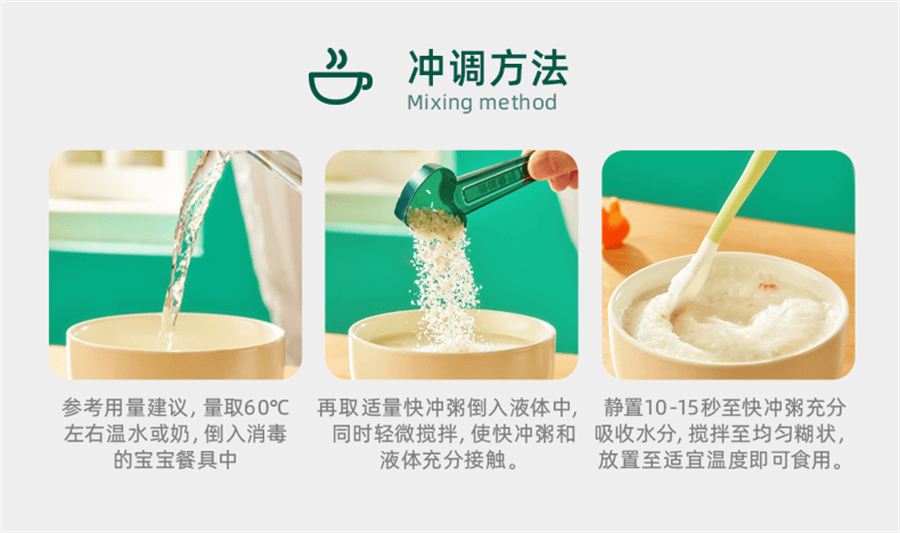 冲调方法
Mixing method

参考用量建议，量取60℃左右温水或奶，倒入消毒的宝宝餐具中

再取适量快冲粥倒入液体中，同时轻微搅拌，使快冲粥和液体充分接触。

静置10-15秒至快冲粥充分吸收水分，搅拌至均匀糊状，放置至适宜温度即可食用。