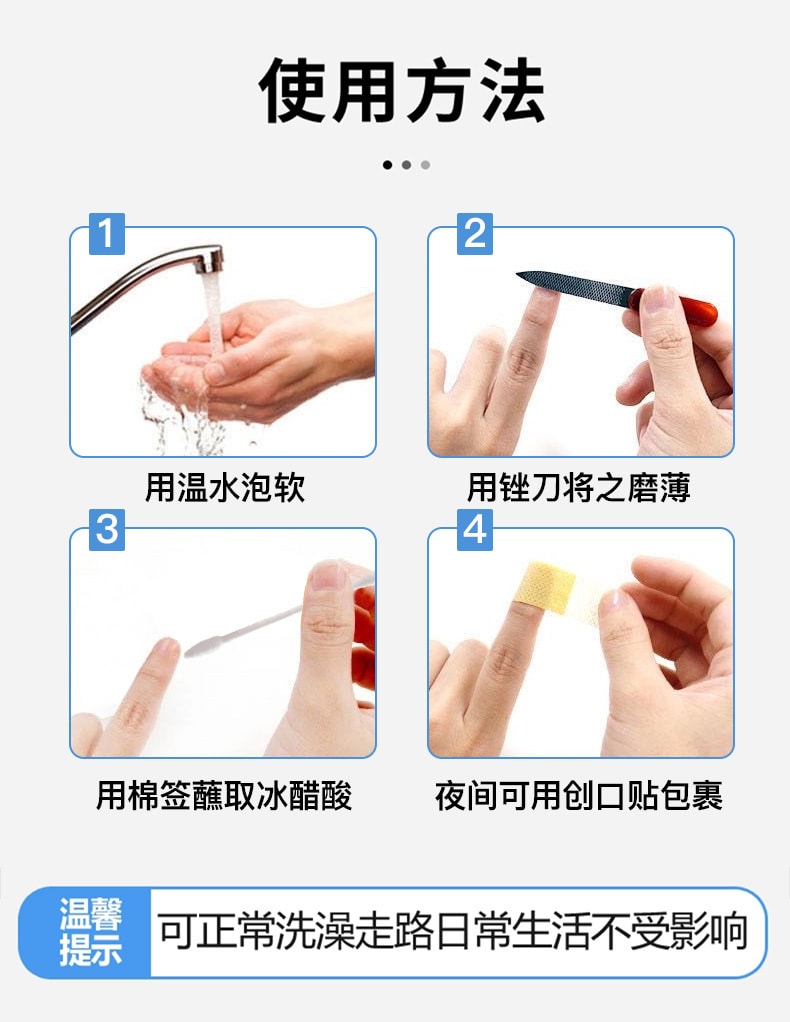 使用方法

1
用温水泡软

2
用锉刀将之磨薄

3
用棉签蘸取冰醋酸

4
夜间可用创口贴包裹

温馨提示
可正常洗澡走路日常生活不受影响