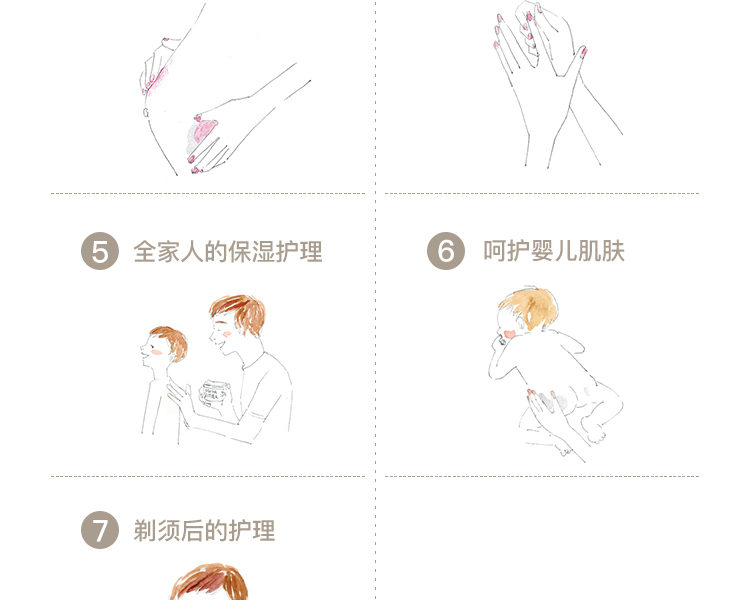 5 全家人的保湿护理

6 呵护婴儿肌肤

7 剃须后的护理