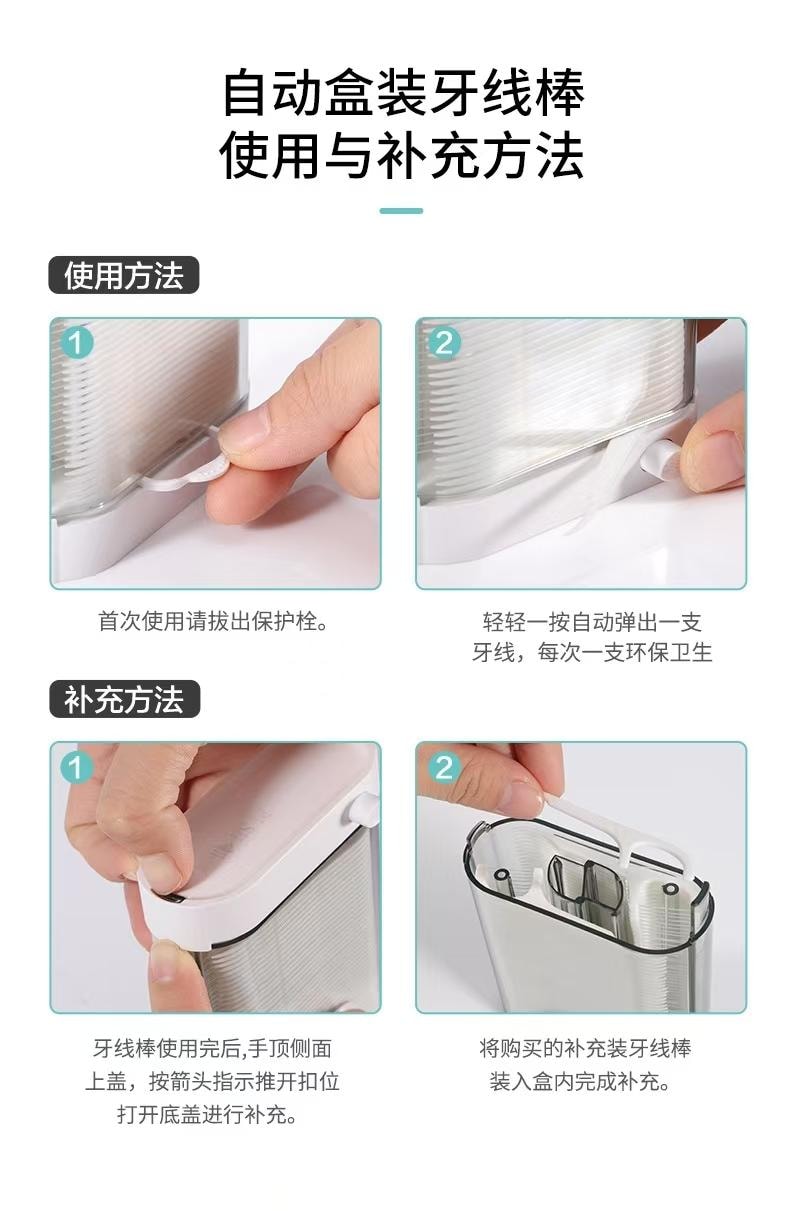 自动盒装牙线棒
使用与补充方法

使用方法

1

首次使用请拔出保护栓。

2

轻轻一按自动弹出一支牙线，每次一支环保卫生

补充方法

1

牙线棒使用完后,手顶侧面上盖，按箭头指示推开扣位打开底盖进行补充。

2

将购买的补充装牙线棒装入盒内完成补充。