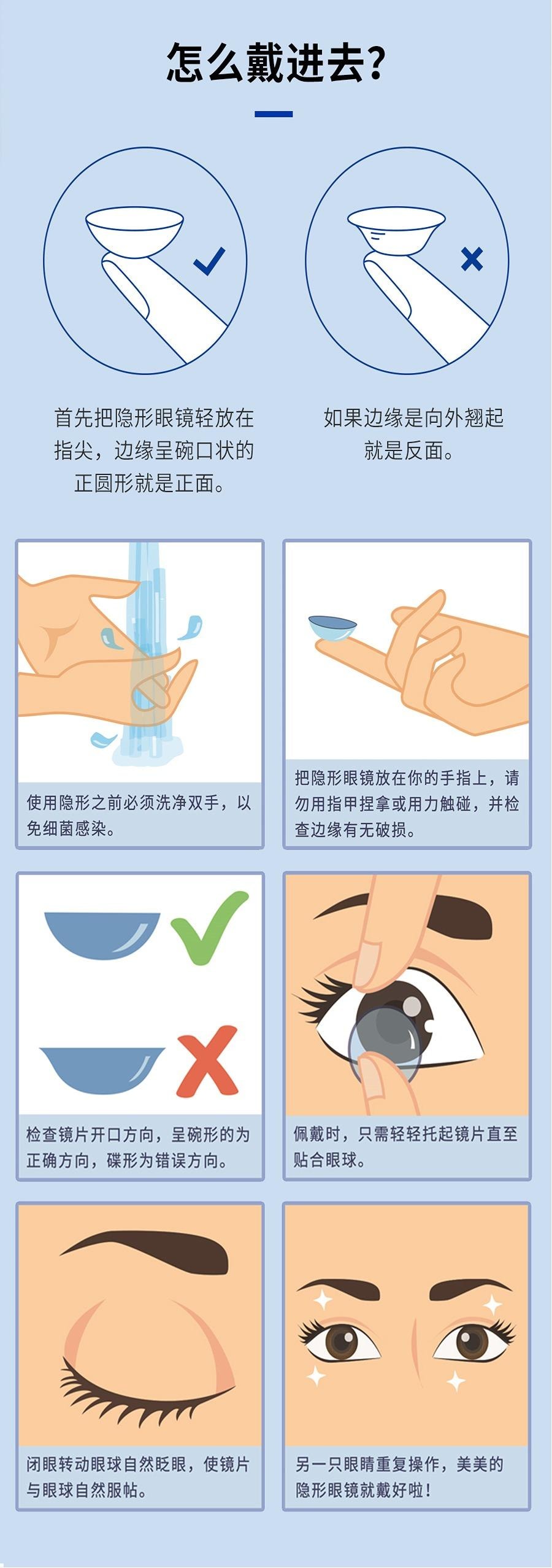 怎么戴进去?

首先把隐形眼镜轻放在指尖，边缘呈碗口状的正圆形就是正面。

如果边缘是向外翘起就是反面。

使用隐形之前必须洗净双手，以免细菌感染。

把隐形眼镜放在你的手指上，请勿用指甲捏拿或用力触碰，并检查边缘有无破损。

检查镜片开口方向，呈碗形的为正确方向，碟形为错误方向。

佩戴时，只需轻轻托起镜片直至贴合眼球。

闭眼转动眼球自然眨眼，使镜片与眼球自然服帖。

另一只眼睛重复操作，美美的隐形眼镜就戴好啦!