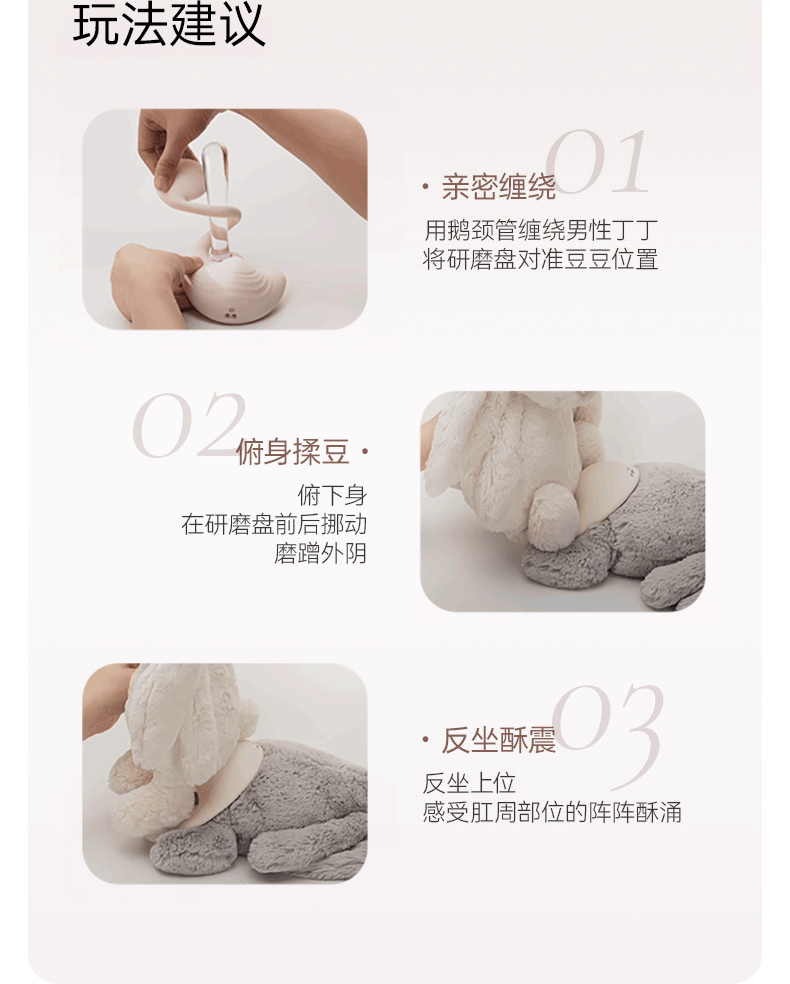 玩法建议

01
· 亲密缠绕
用鹅颈管缠绕男性丁丁
将研磨盘对准豆豆位置

02
俯身揉豆 ·
俯下身
在研磨盘前后挪动
磨蹭外阴

03
· 反坐酥震
反坐上位
感受肛周部位的阵阵酥涌