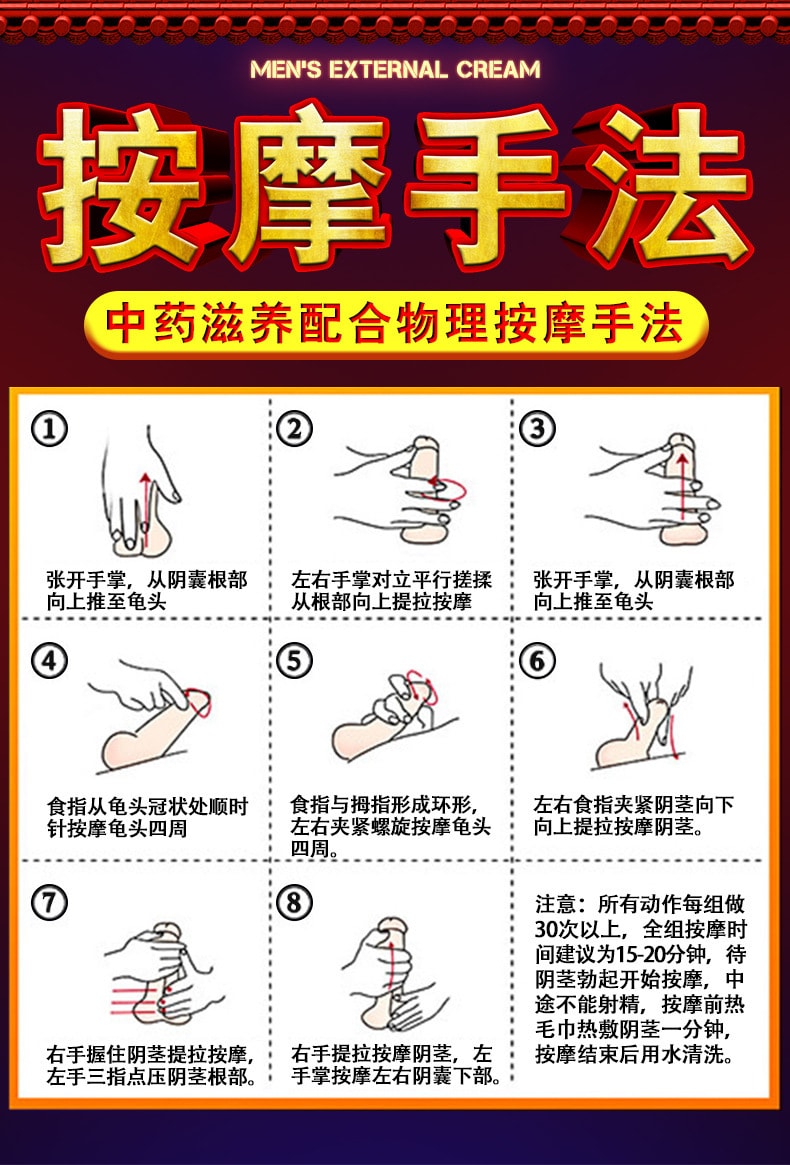 MEN'S EXTERNAL CREAM

按摩手法

中药滋养配合物理按摩手法

①
张开手掌，从阴囊根部向上推至龟头

②
左右手掌对立平行搓揉从根部向上提拉按摩

③
张开手掌，从阴囊根部向上推至龟头

④
食指从龟头冠状处顺时针按摩龟头四周

⑤
食指与拇指形成环形，左右夹紧螺旋按摩龟头四周。

⑥
左右食指夹紧阴茎向下向上提拉按摩阴茎。

⑦
右手握住阴茎提拉按摩，左手三指点压阴茎根部。

⑧
右手提拉按摩阴茎，左手掌按摩左右阴囊下部。

注意：所有动作每组做30次以上，全组按摩时间建议为15-20分钟，待阴茎勃起开始按摩，中途不能射精，按摩前热毛巾热敷阴茎一分钟，按摩结束后用水清洗。