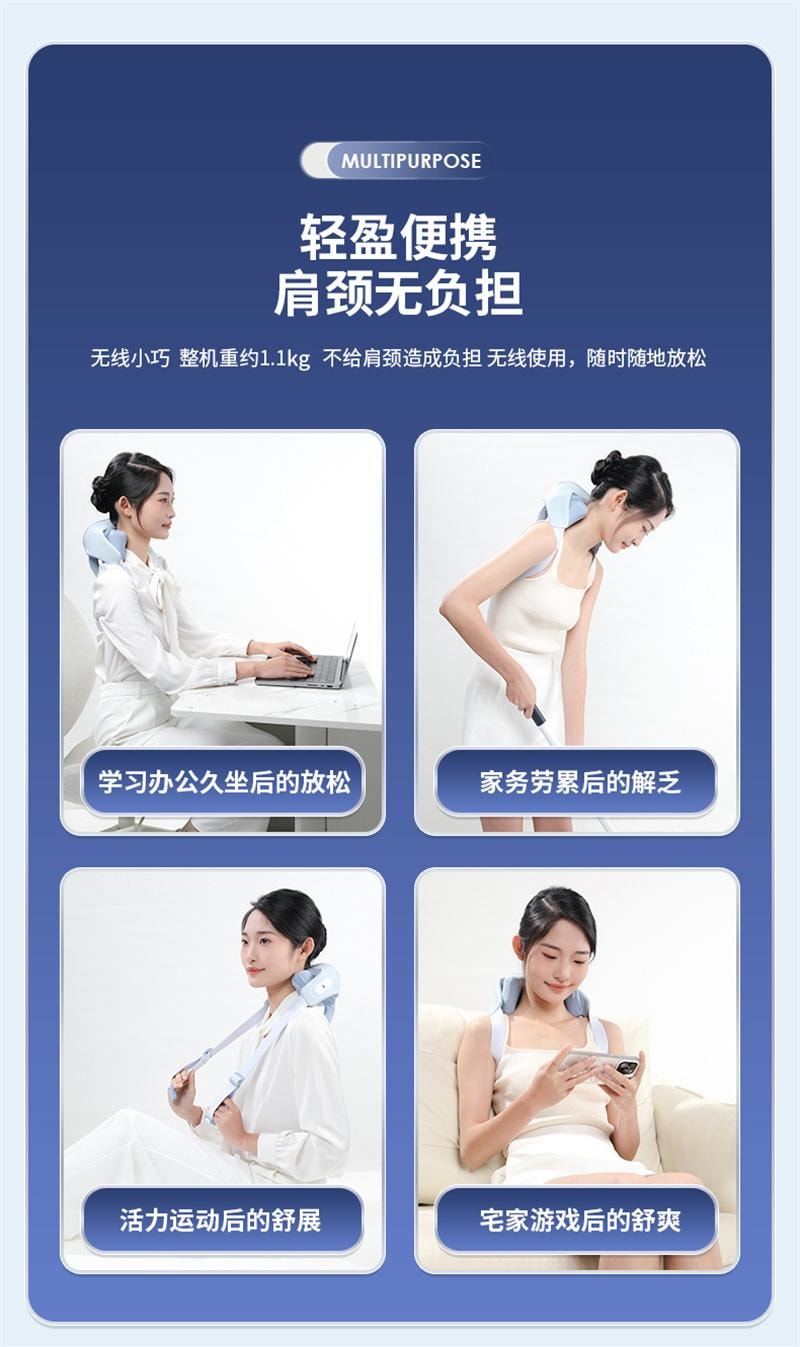 MULTIPURPOSE

轻盈便携
肩颈无负担

无线小巧 整机重约1.1kg 不给肩颈造成负担 无线使用，随时随地放松

学习办公久坐后的放松

家务劳累后的解乏

活力运动后的舒展

宅家游戏后的舒爽