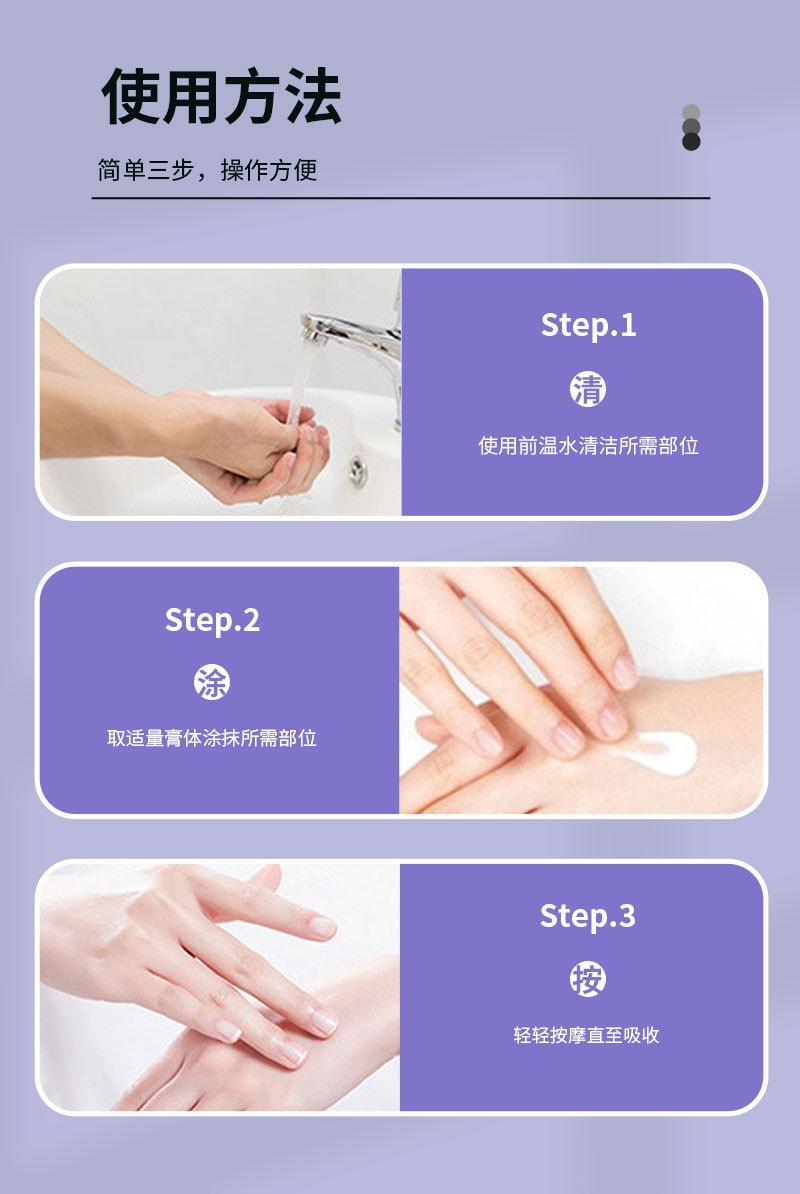 使用方法

简单三步，操作方便

Step.1

清

使用前温水清洁所需部位

Step.2

涂

取适量膏体涂抹所需部位

Step.3

按

轻轻按摩直至吸收