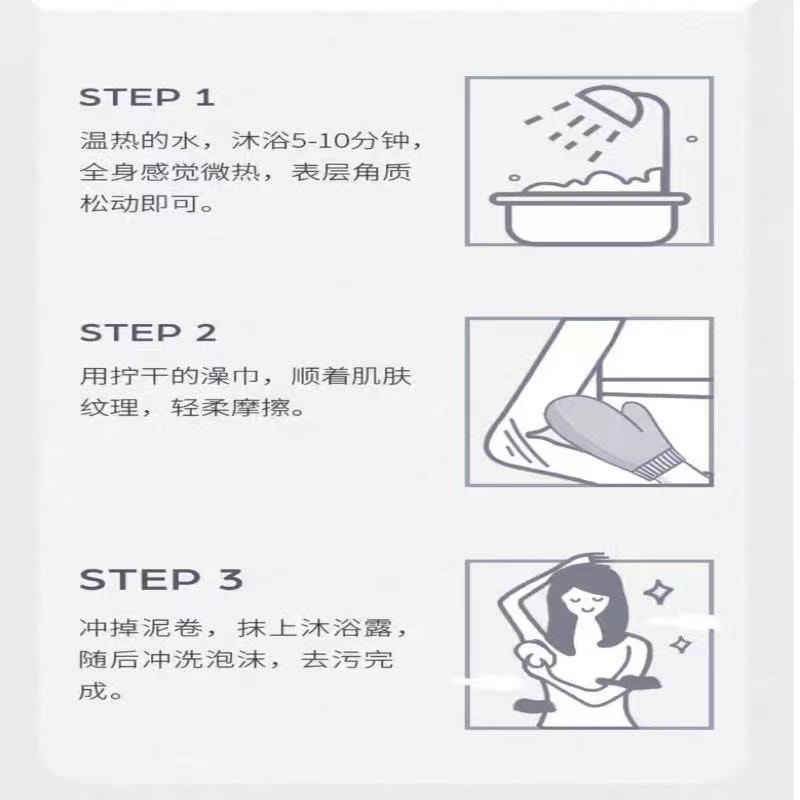 STEP 1
温热的水，沐浴5-10分钟，全身感觉微热，表层角质松动即可。

STEP 2
用拧干的澡巾，顺着肌肤纹理，轻柔摩擦。

STEP 3
冲掉泥卷，抹上沐浴露，随后冲洗泡沫，去污完成。